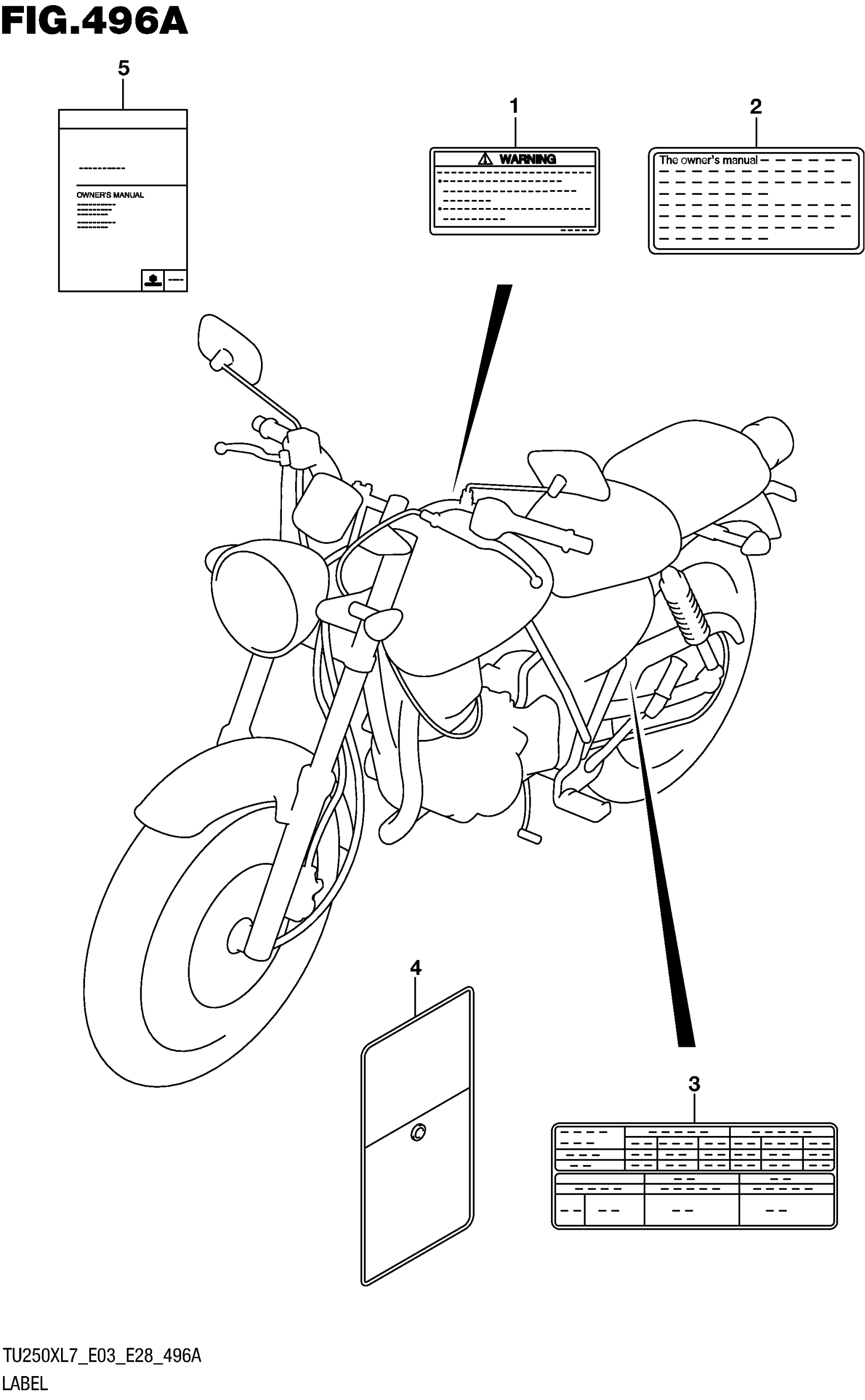 FIG.496A

5

OWNER'S MANUAL

1

WARNING

2

The owner's manual

4

3

TU250XL7_E03_E28_496A
LABEL