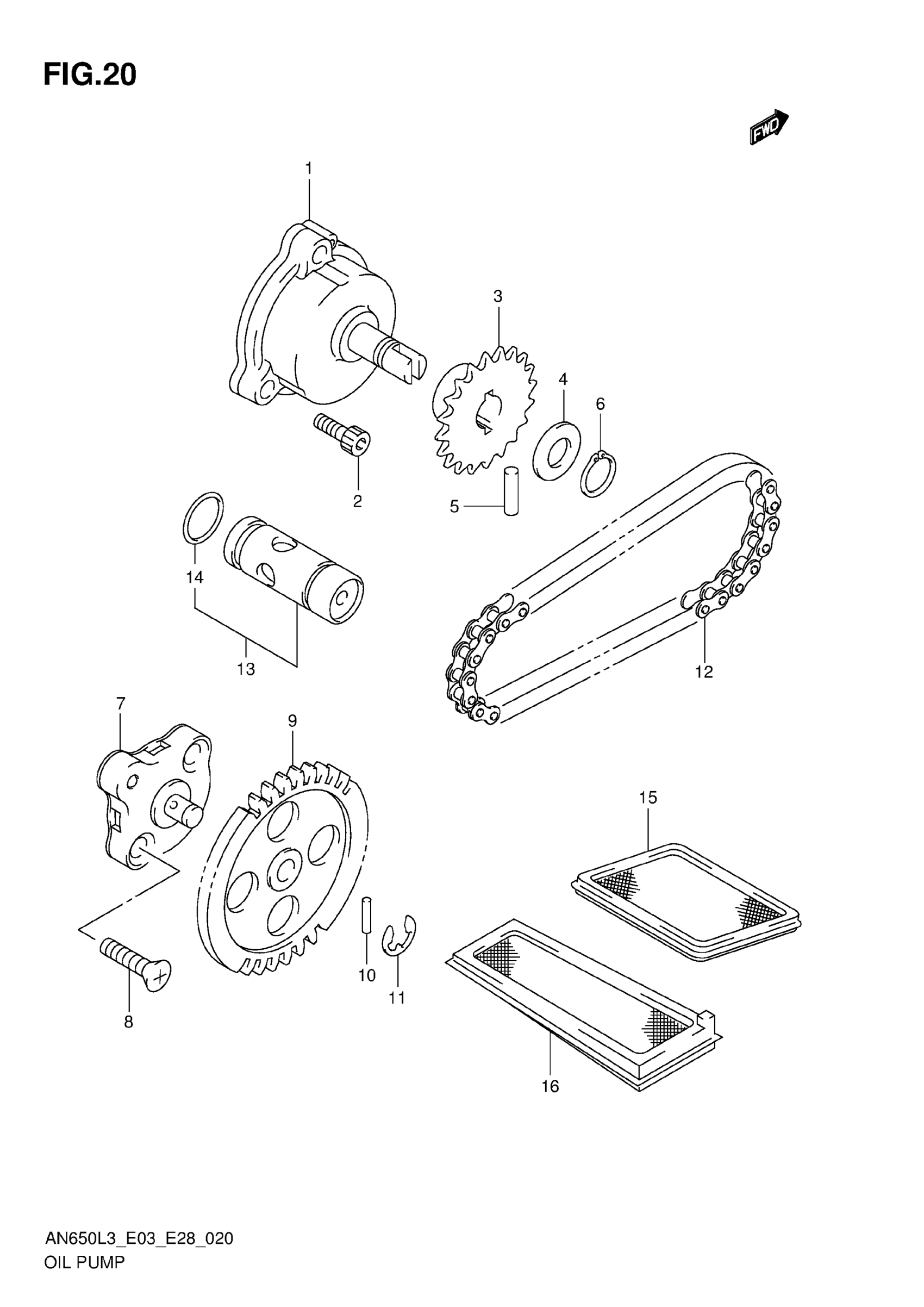 FIG.20

FWD

1

3

4

6

2

5

14

13

12

7

9

15

10

11

8

16

AN650L3_E03_E28_020
OIL PUMP