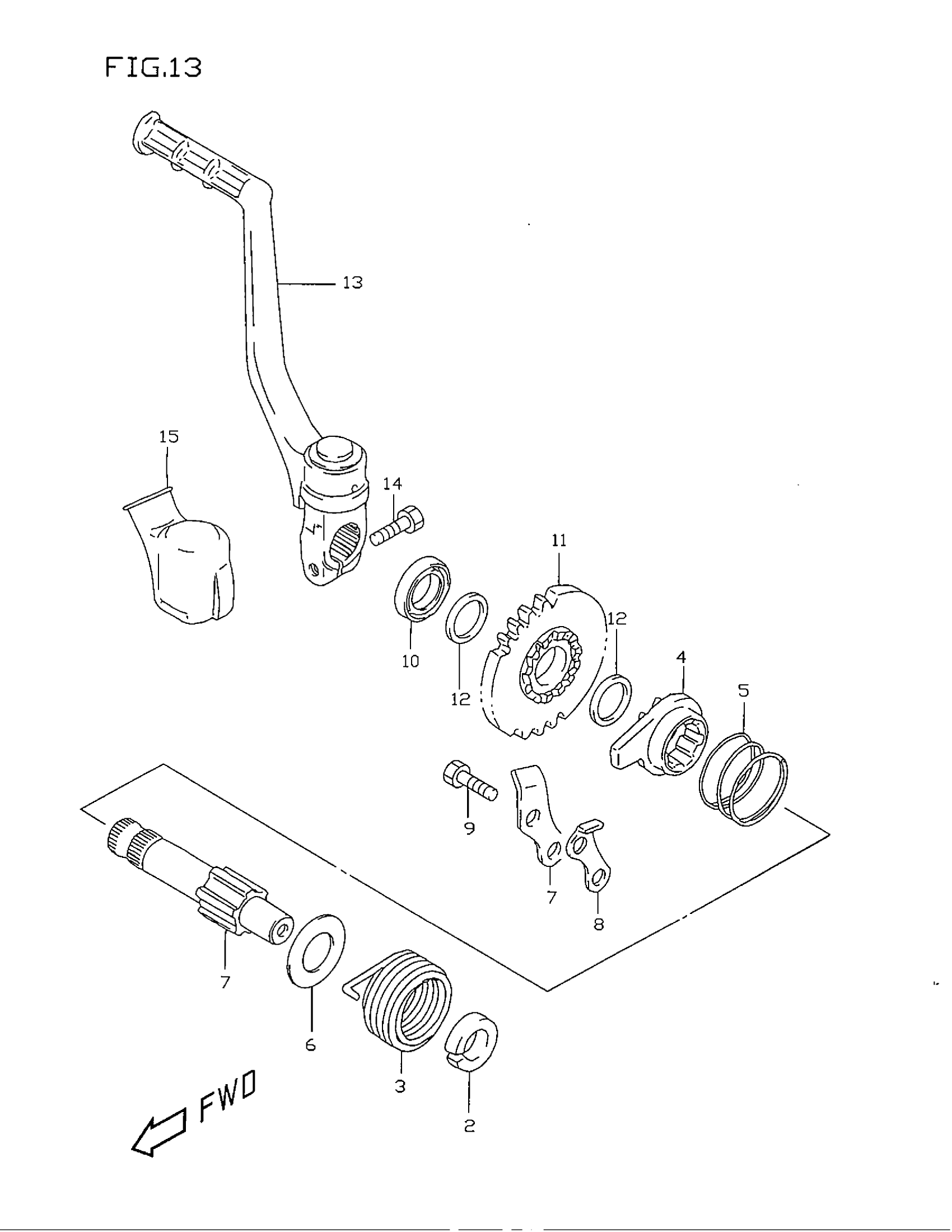 FIG.13

13

15

14

11

10

12

12

4

5

9

7

8

7

6

3

2

FWD