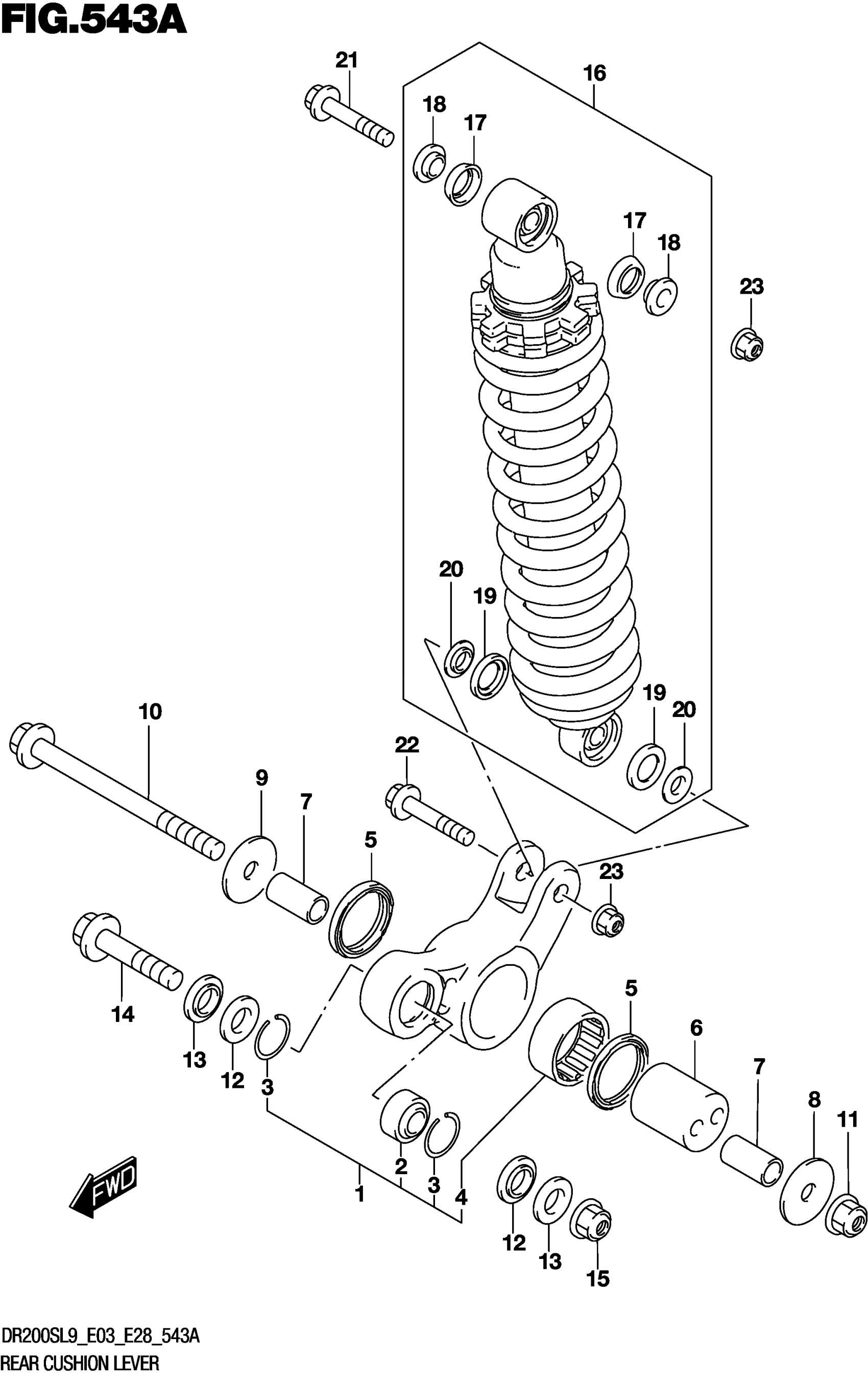 FIG.543A

21
16
18
17
17
18
23
20
19
19
20
10
22
9
7
5
23
14
13
12
3
5
6
7
8
11
2
3
1
4
12
13
15
FWD

DR200SL9_E03_E28_543A
REAR CUSHION LEVER