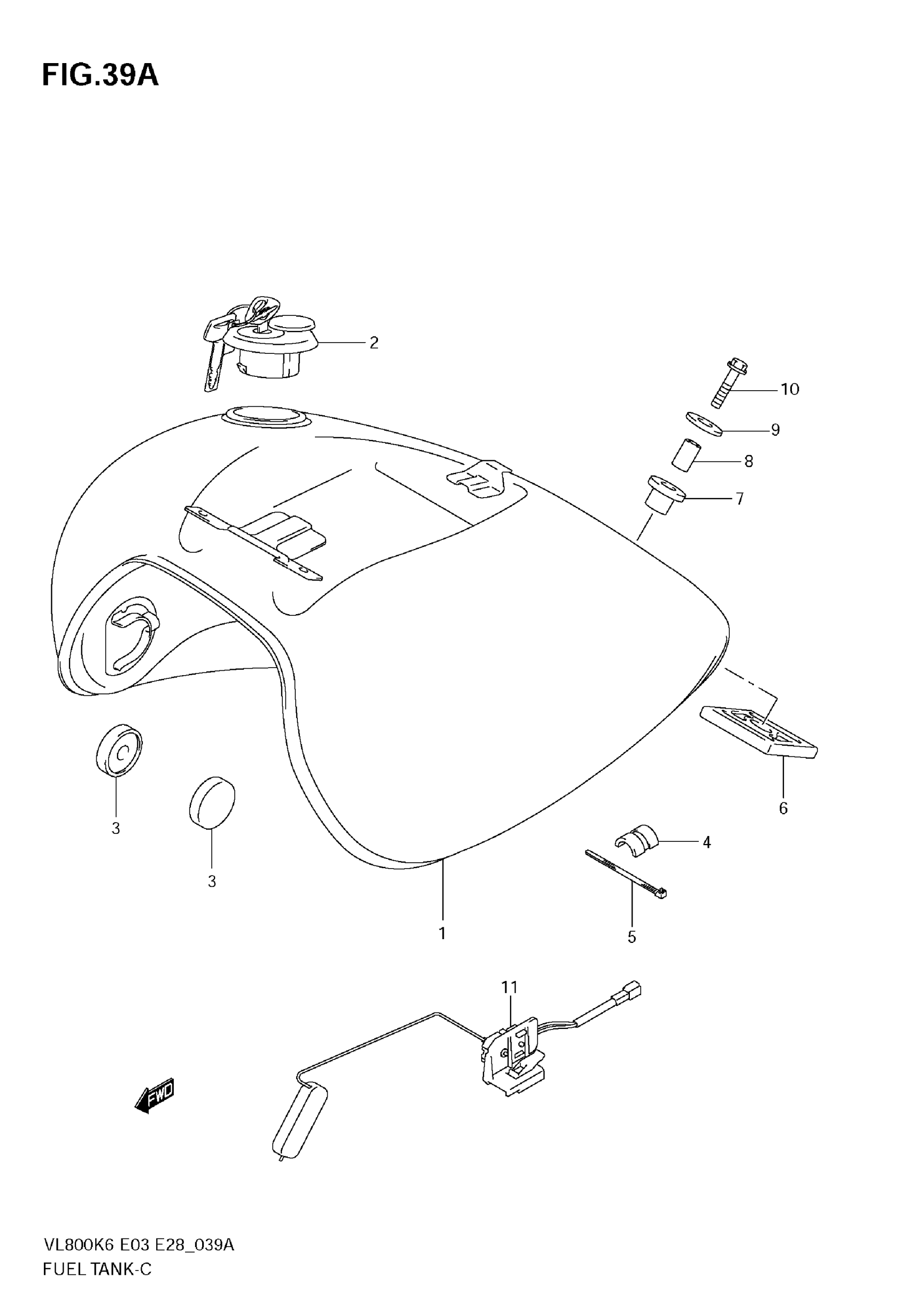 FIG.39A

2

10

9

8

7

6

3

3

4

5

1

11

FWD

VL800K6 E03 E28_039A
FUEL TANK-C