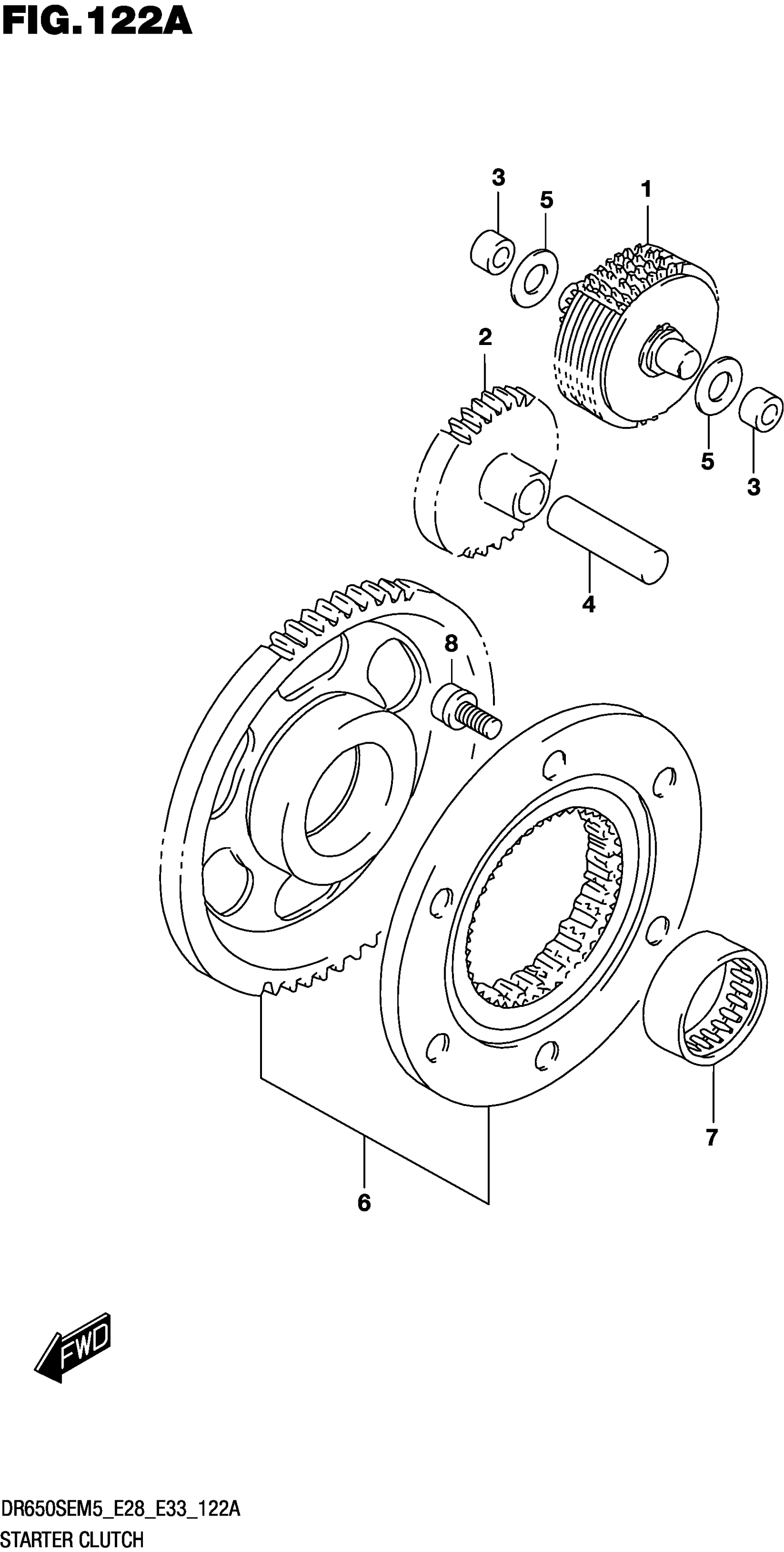 FIG.122A

3
5
1
2
5
3
4
8
7
6

FWD

DR650SEM5_E28_E33_122A
STARTER CLUTCH