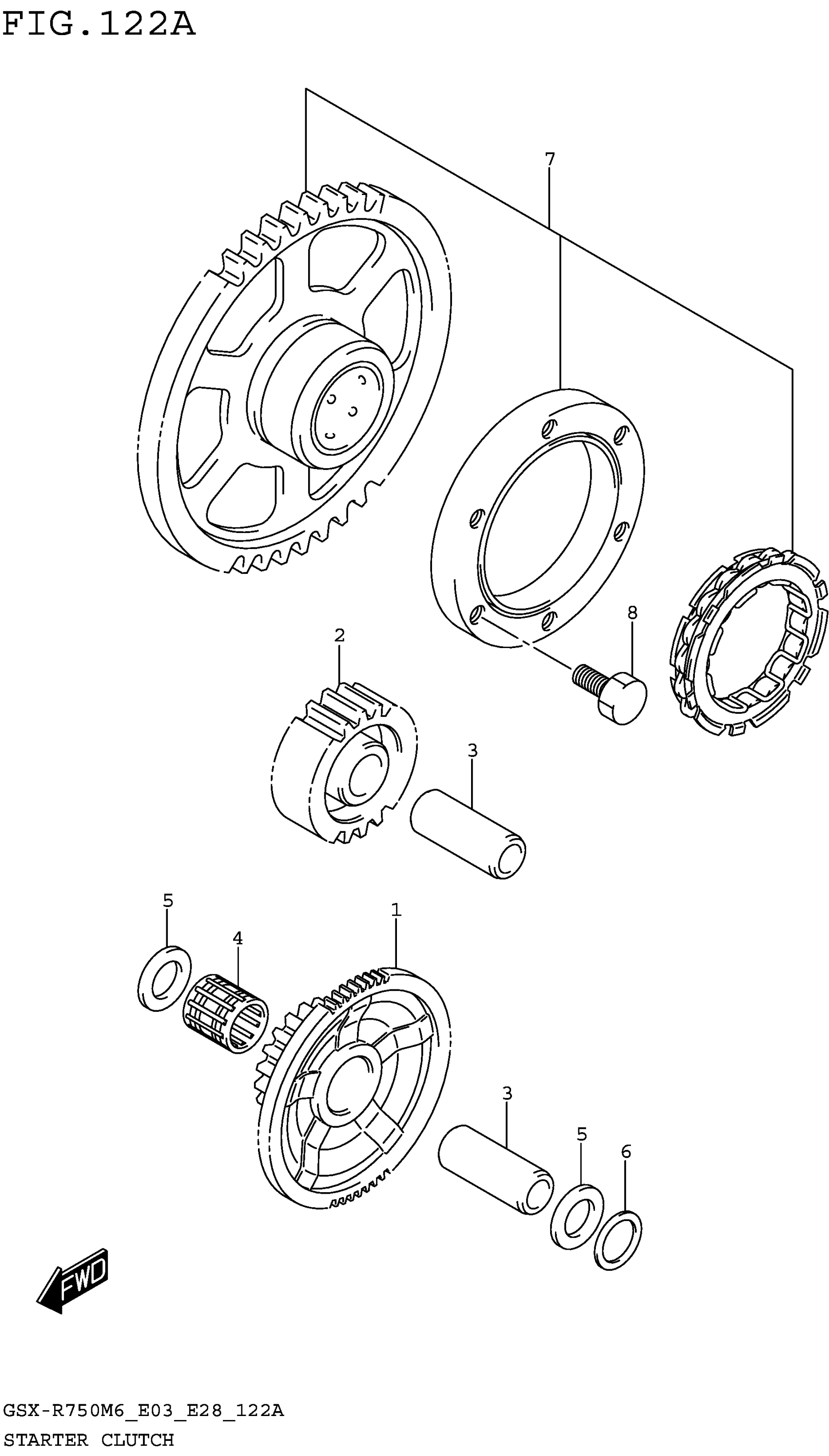 FIG.122A

7

8

2

3

5

4

1

3

5

6

FWD

GSX-R750M6_E03_E28_122A
STARTER CLUTCH