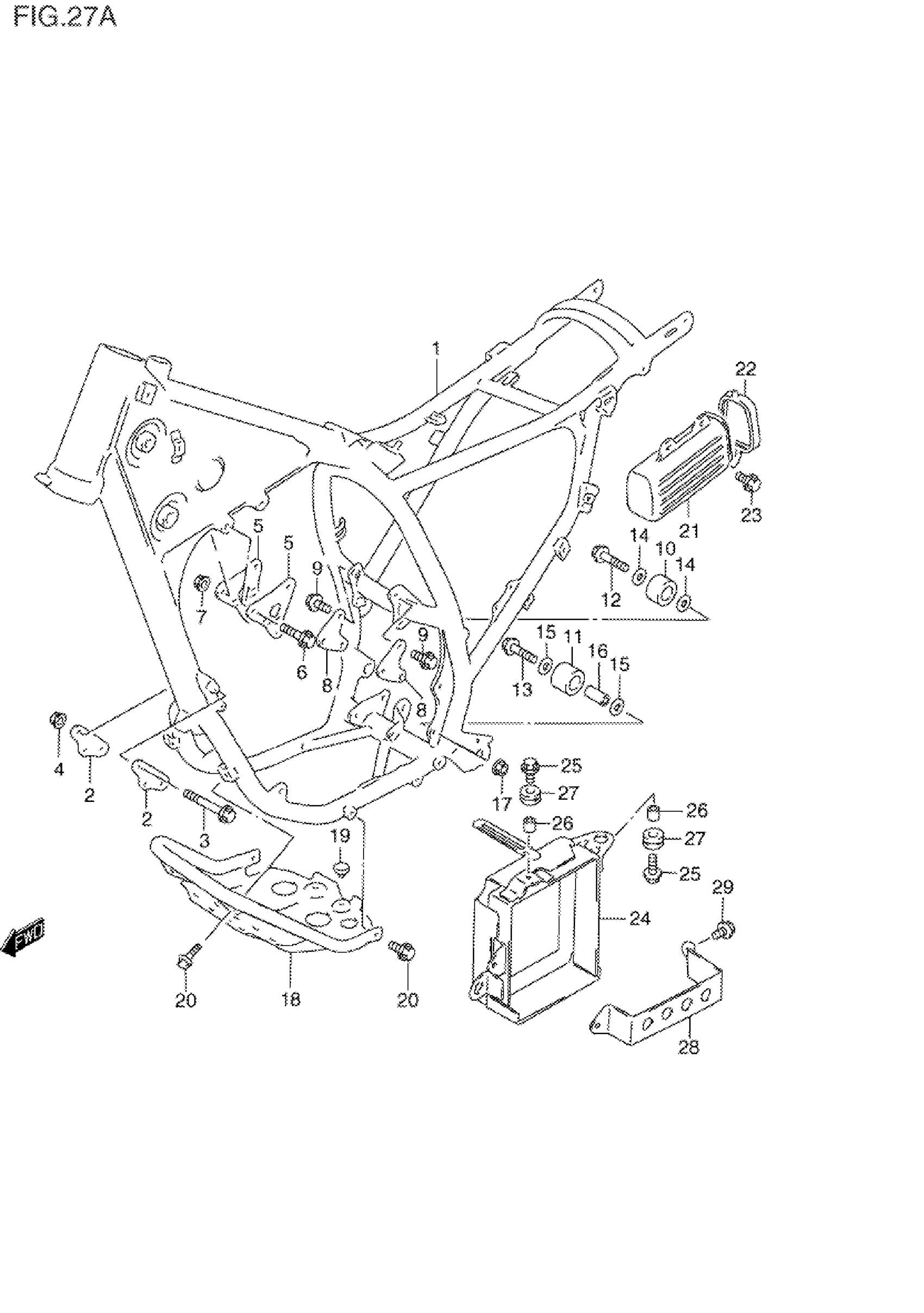 FIG.27A

1
22
23
21
14
10
14
12
5
5
9
7
6
8
9
15
11
16
15
13
8
4
2
2
3
17
25
27
26
26
27
25
19
24
29
FWD
20
18
20
28