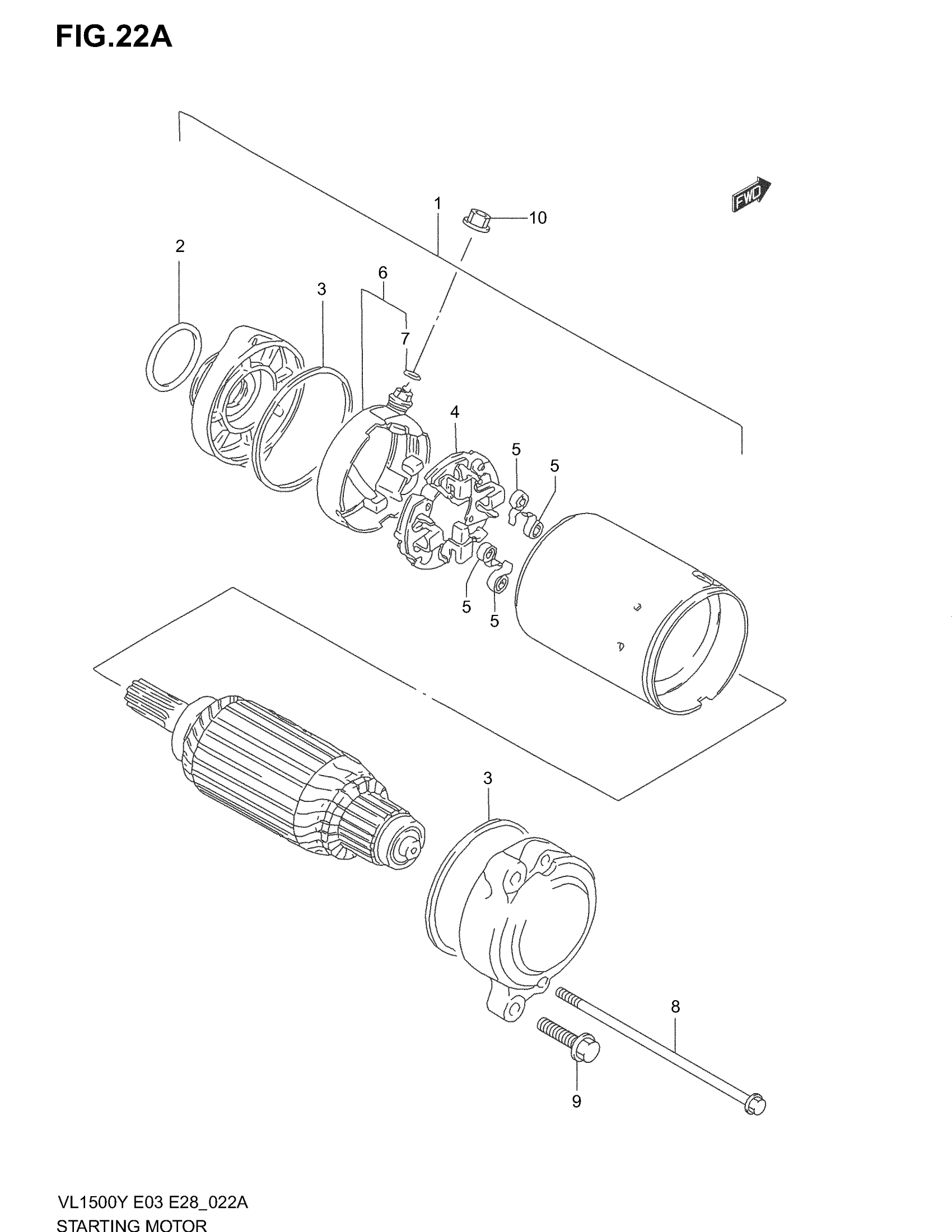 FIG.22A

FWD

1
10
2
3
6
7
4
5
5
5
5
3
8
9

VL1500Y E03 E28_022A
STARTING MOTOR