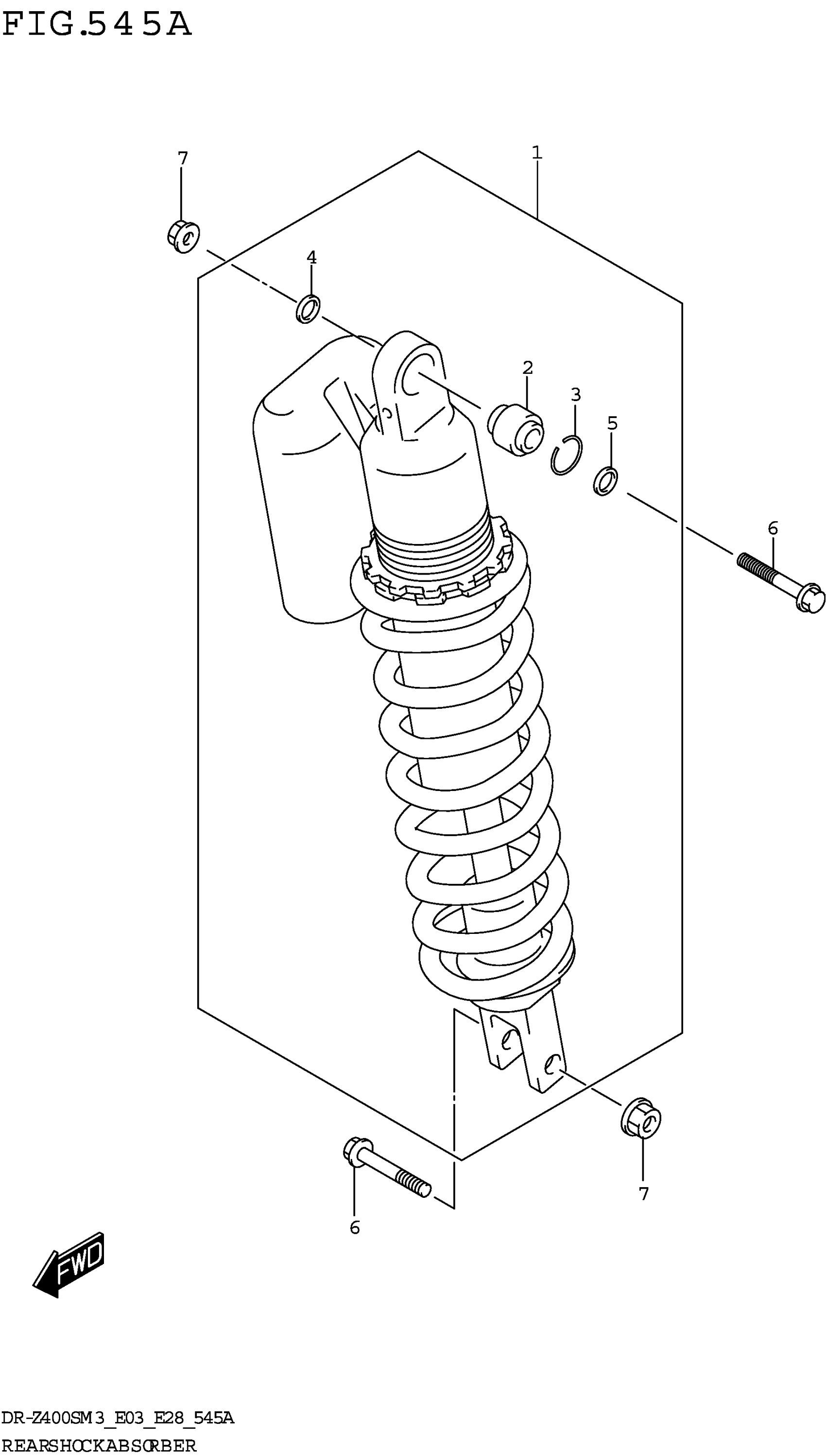 FIG.545A

7
1
4
2
3
5
6
7
6
FWD

DR-Z400SM3_E03_E28_545A
REARSHOCKABSORBER