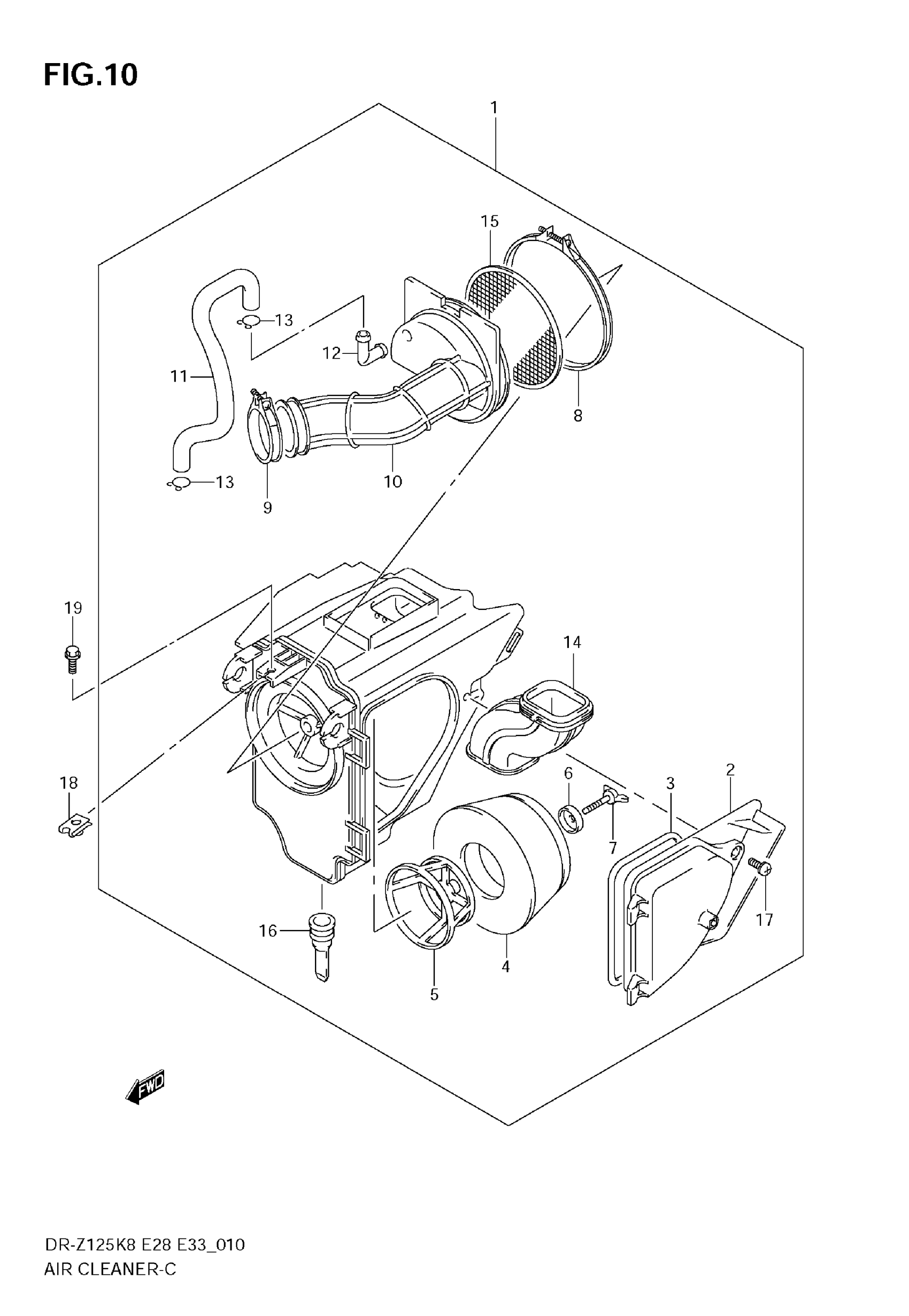 FIG.10

1
15
13
12
11
8
10
13
9
19
14
6
3
2
18
7
17
16
4
5
FWD

DR-Z125K8 E28 E33_010
AIR CLEANER-C