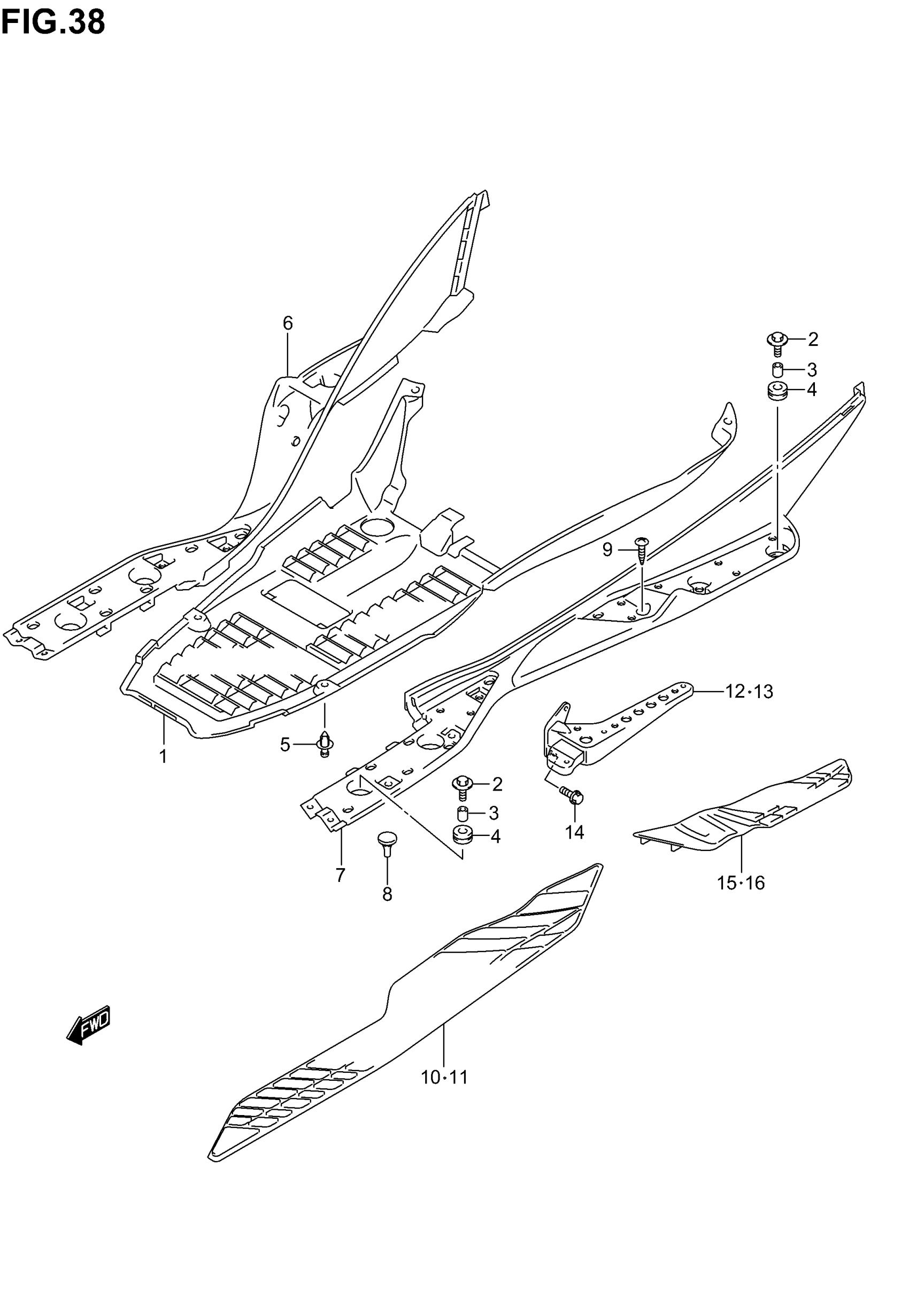 FIG.38

6

2
3
4

9

12·13

1

5

2
3
4

14

7

8

15·16

FWD

10·11