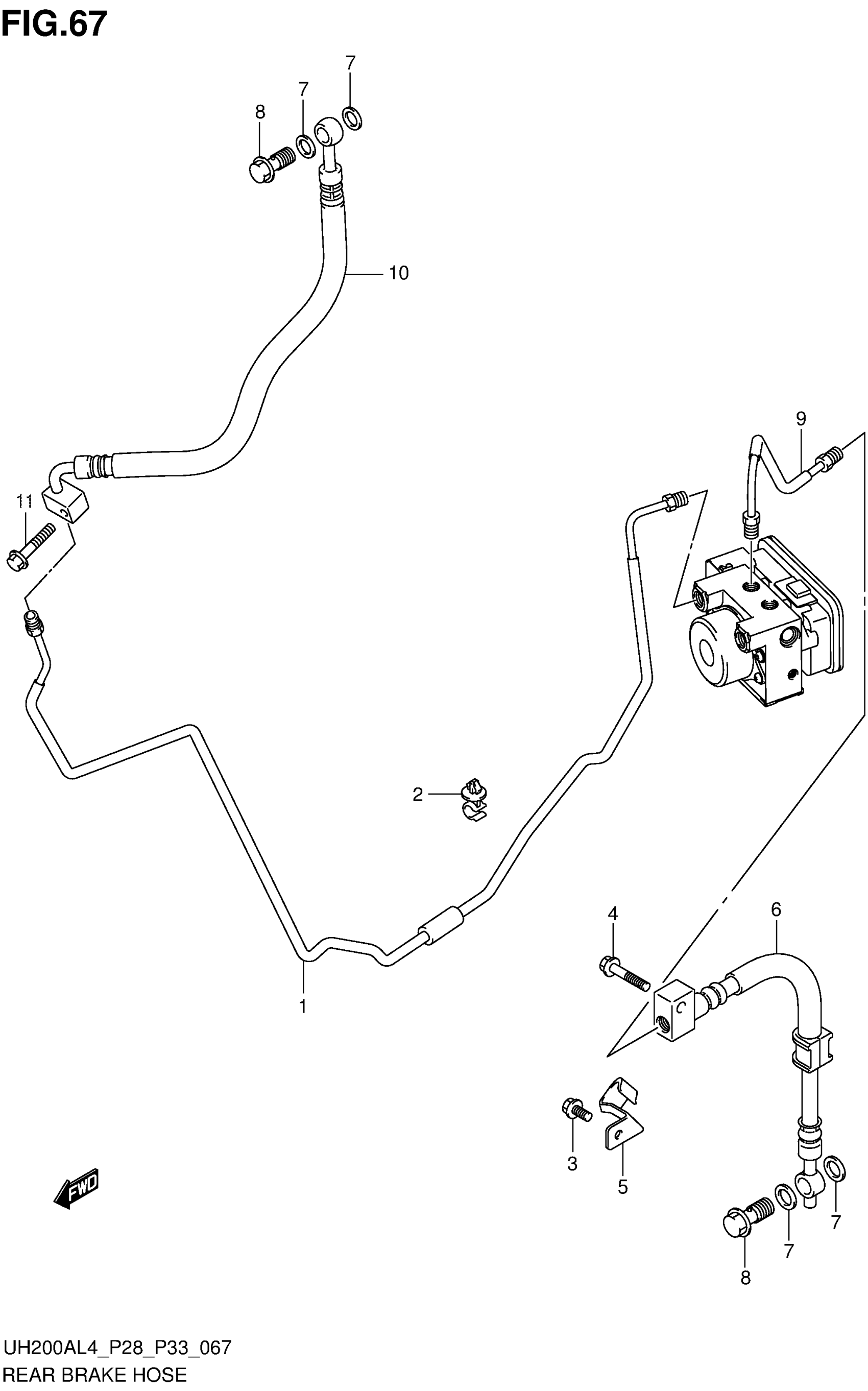 FIG.67

7
7
8
10
9
11
2
4
6
1
3
5
FWD
7
7
8

UH200AL4_P28_P33_067
REAR BRAKE HOSE