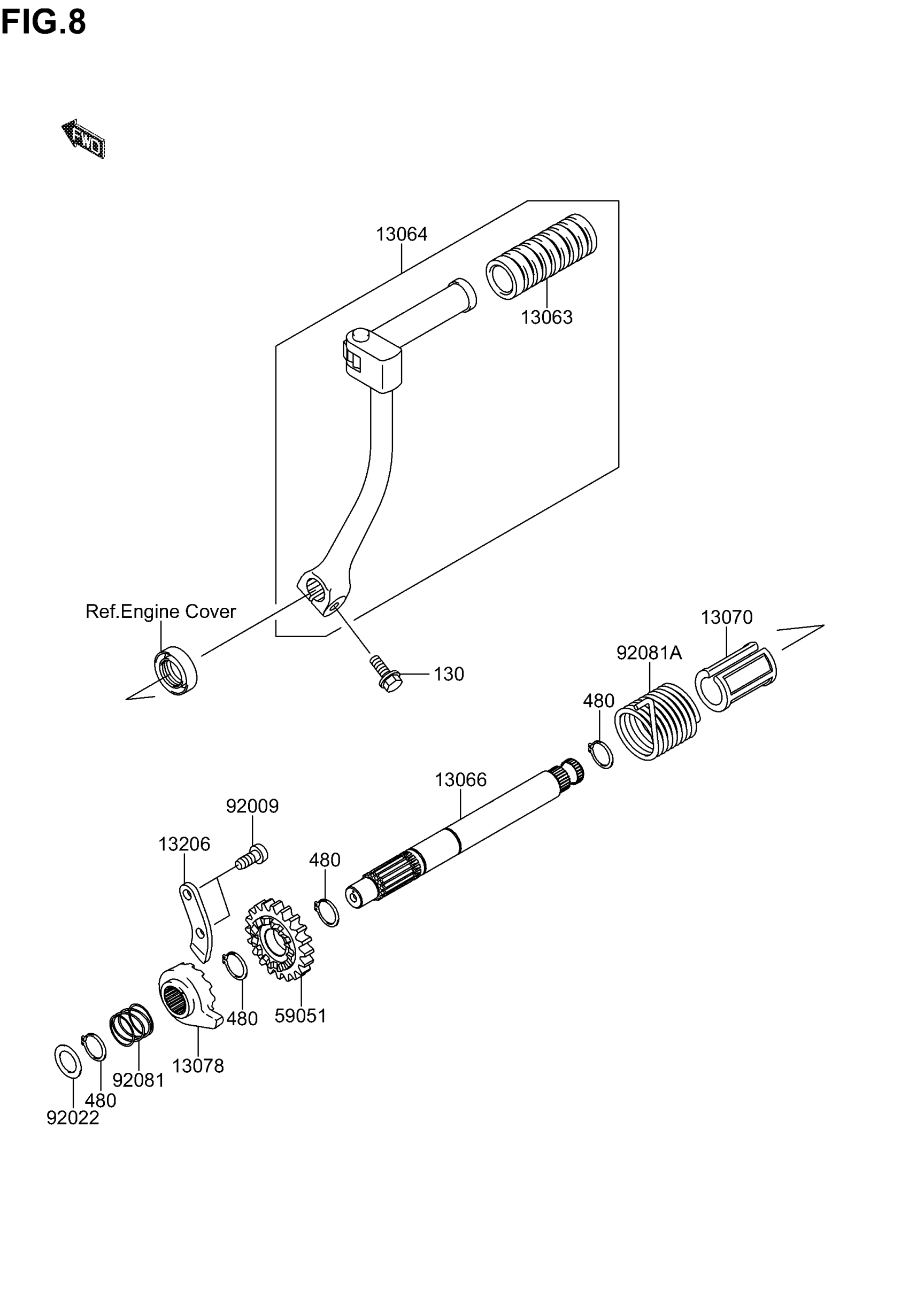 FIG.8

FWD

13064

13063

Ref.Engine Cover

130

13070

92081A

480

13066

92009

13206

480

480

59051

13078

92081

480

92022