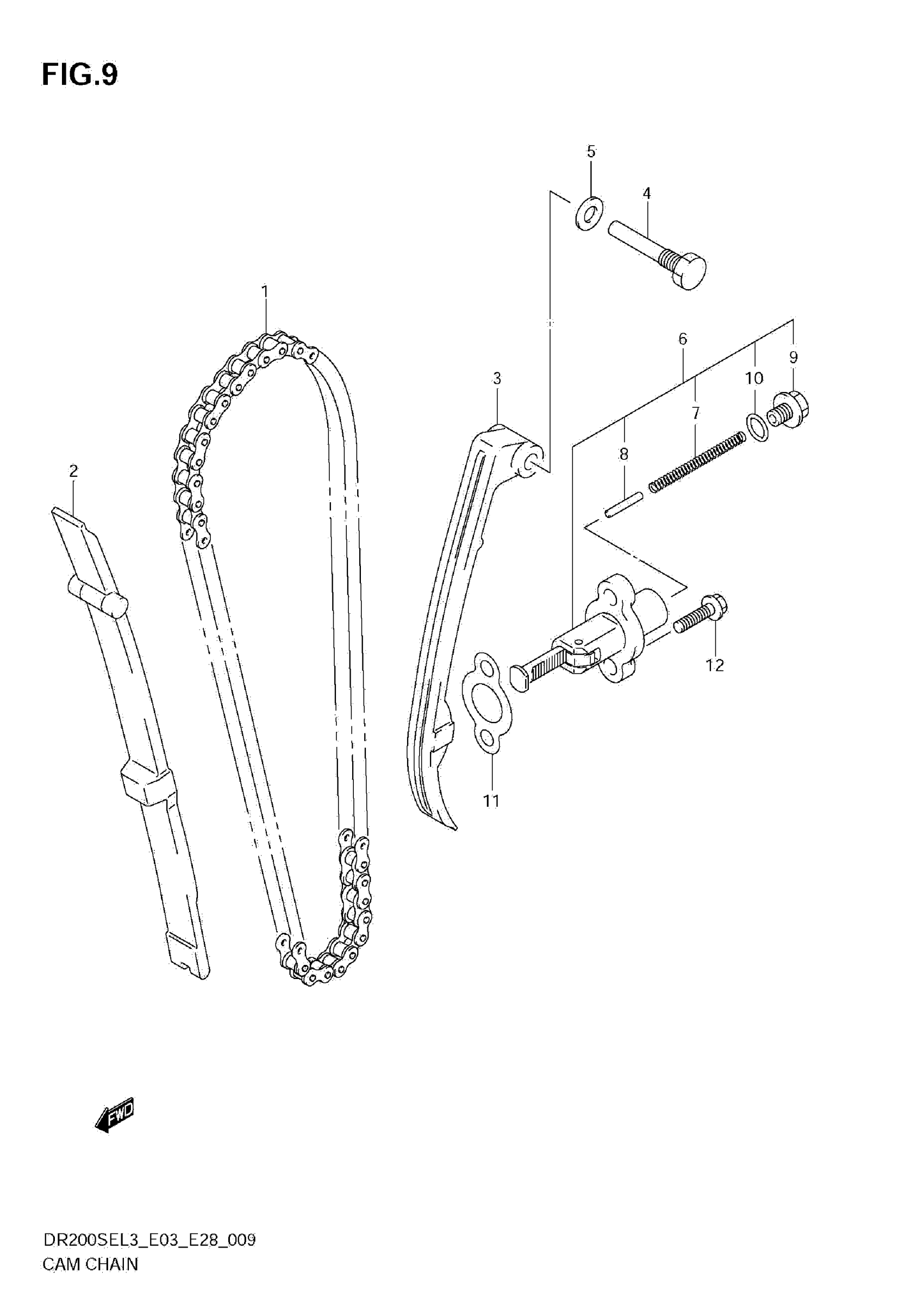 FIG.9

5

4

1

6

9

10

3

7

8

2

12

11

FWD

DR200SEL3_E03_E28_009
CAM CHAIN