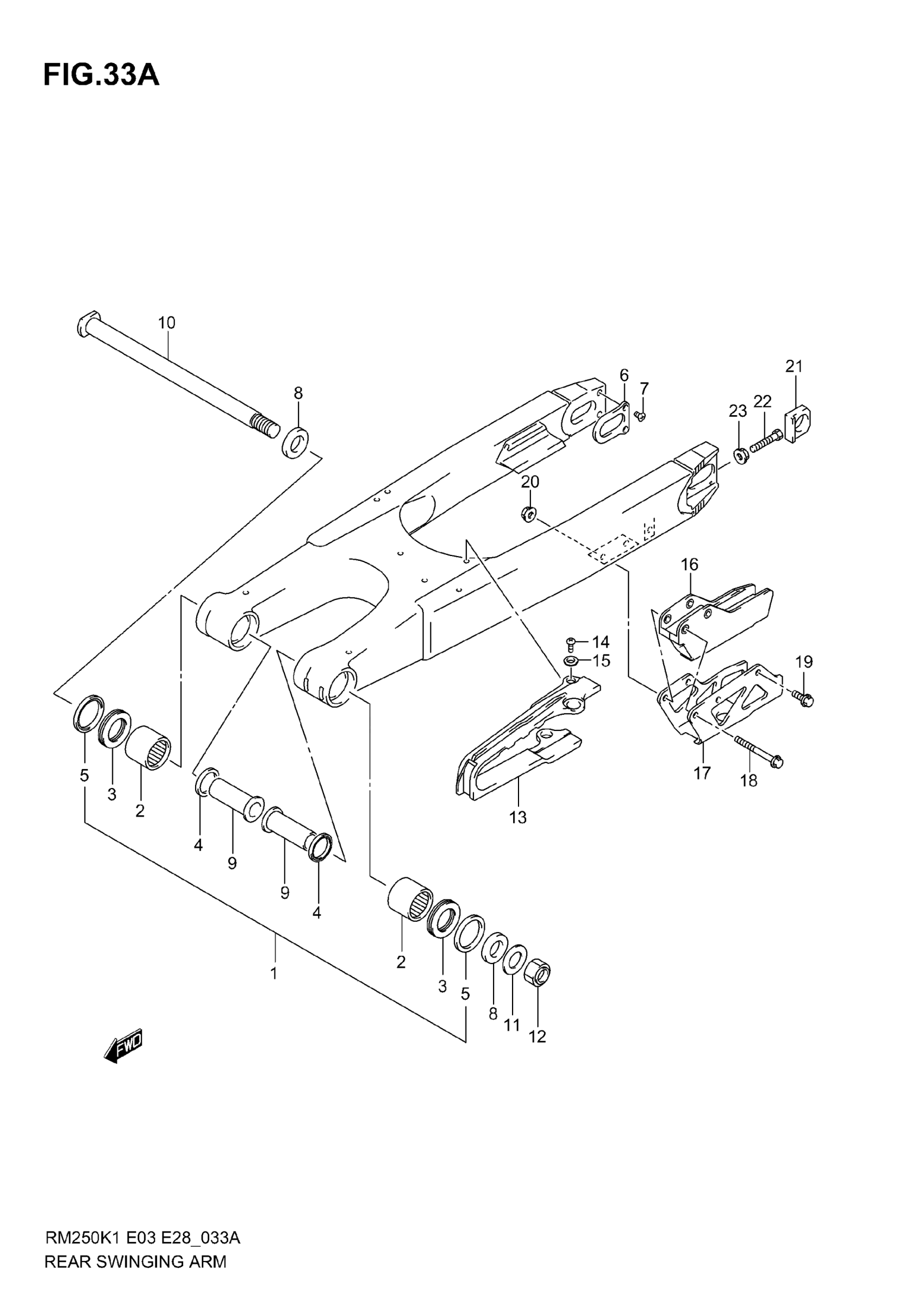 FIG.33A

10
8
6
7
21
23
22
20
16
14
15
19
5
3
2
4
9
9
4
13
17
18
2
3
5
8
11
12
1
FWD

RM250K1 E03 E28_033A
REAR SWINGING ARM