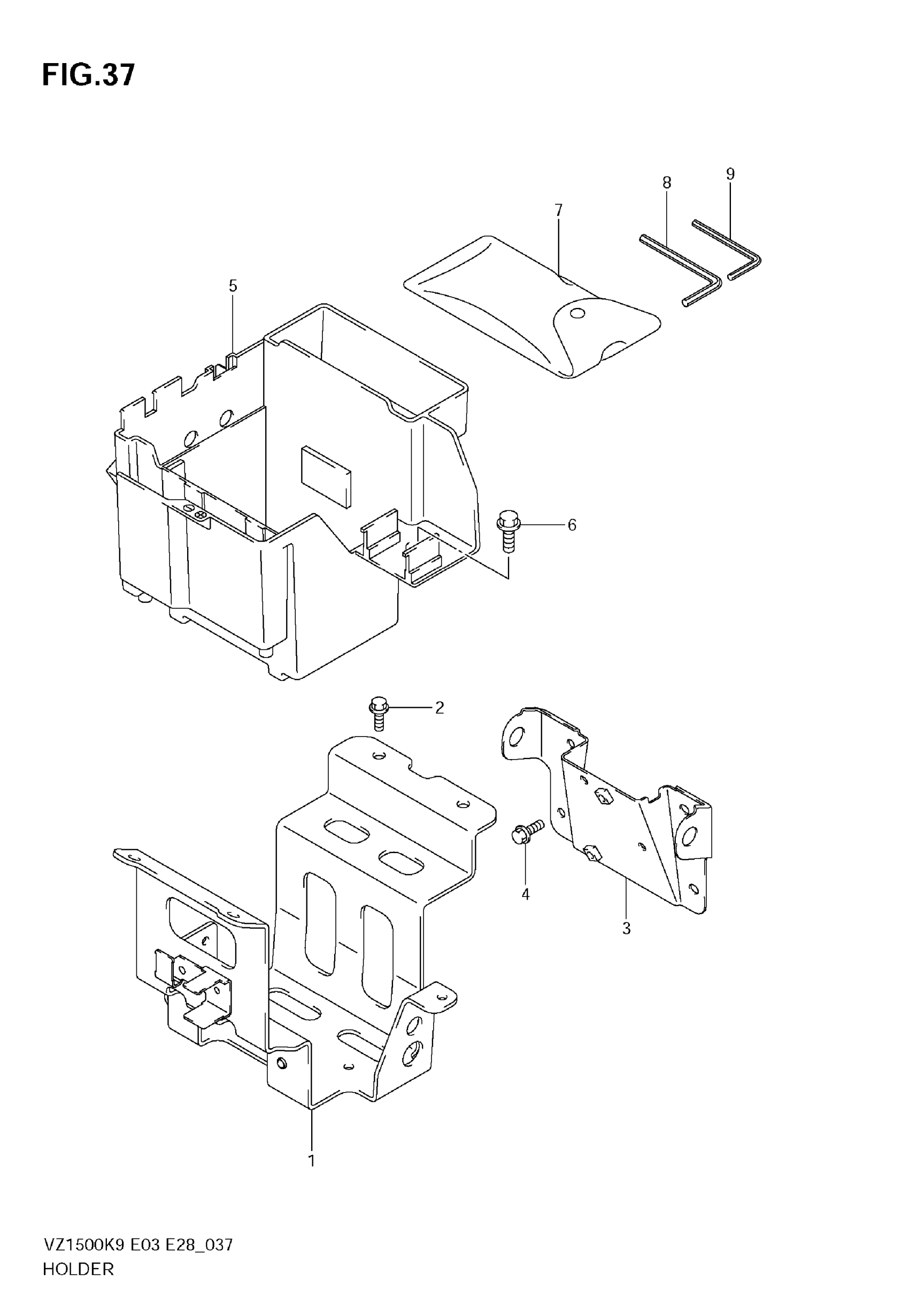 FIG.37

9
8
7
5
6
2
4
3
1

VZ1500K9 E03 E28_037
HOLDER