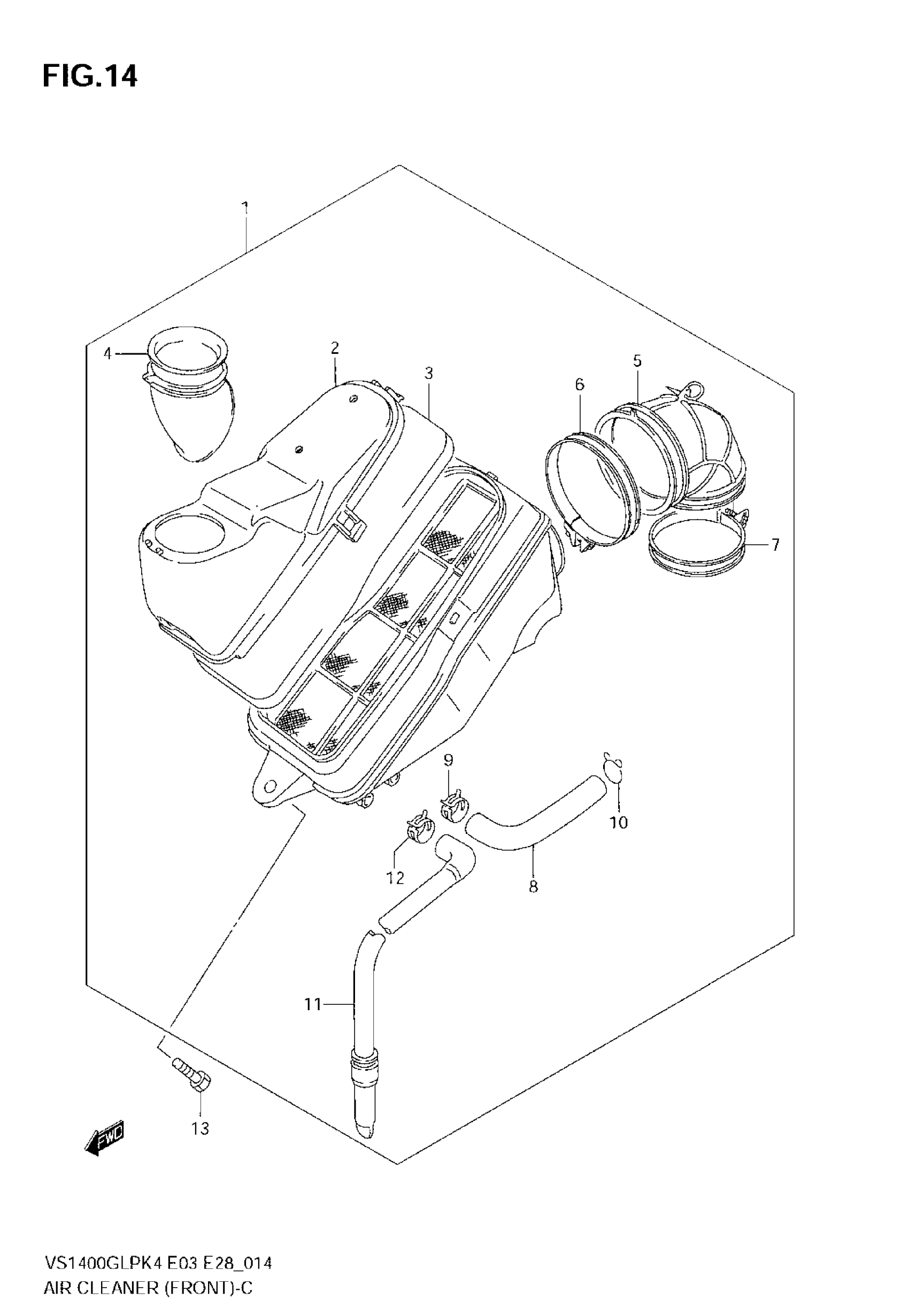 FIG.14

1

4

2

3

6

5

7

9

10

12

8

11

13

FWD

VS1400GLPK4 E03 E28_014
AIR CLEANER (FRONT)-C