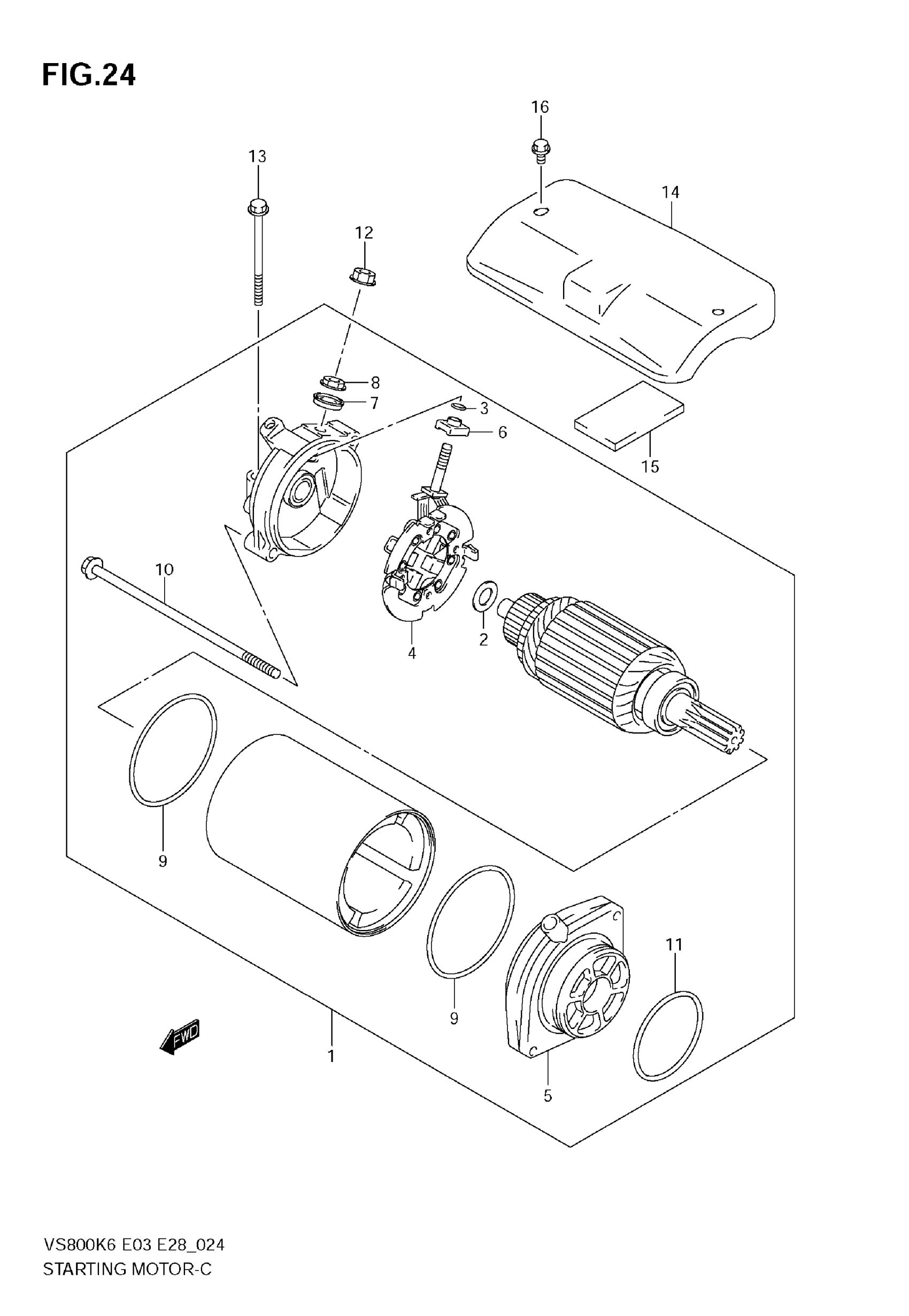 FIG.24

16

13

14

12

8

7

3

6

15

10

4

2

9

9

11

FWD

1

5

VS800K6 E03 E28_024
STARTING MOTOR-C