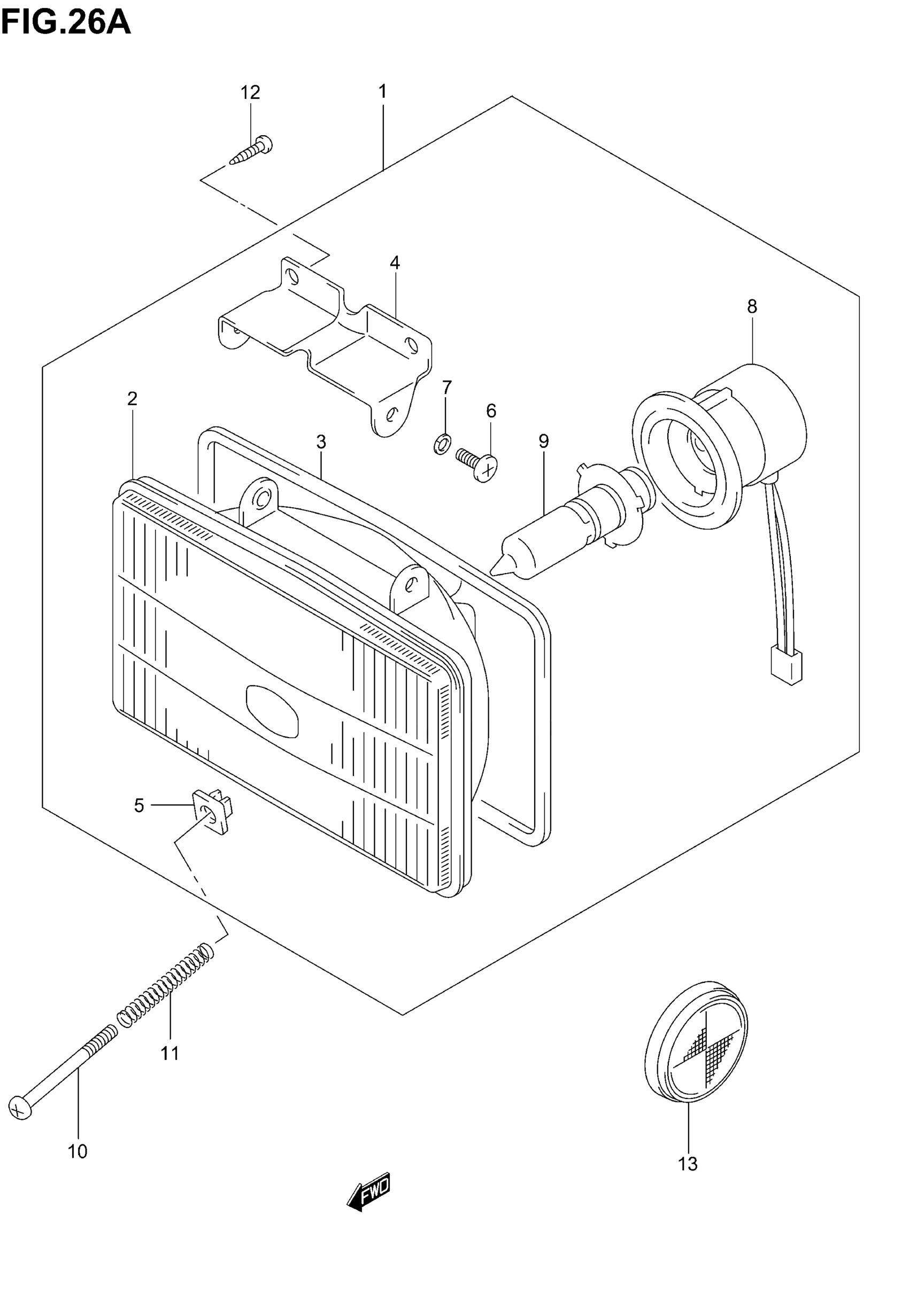 FIG.26A

12
1
4
8
2
7
6
3
9
5
11
10
13
FWD