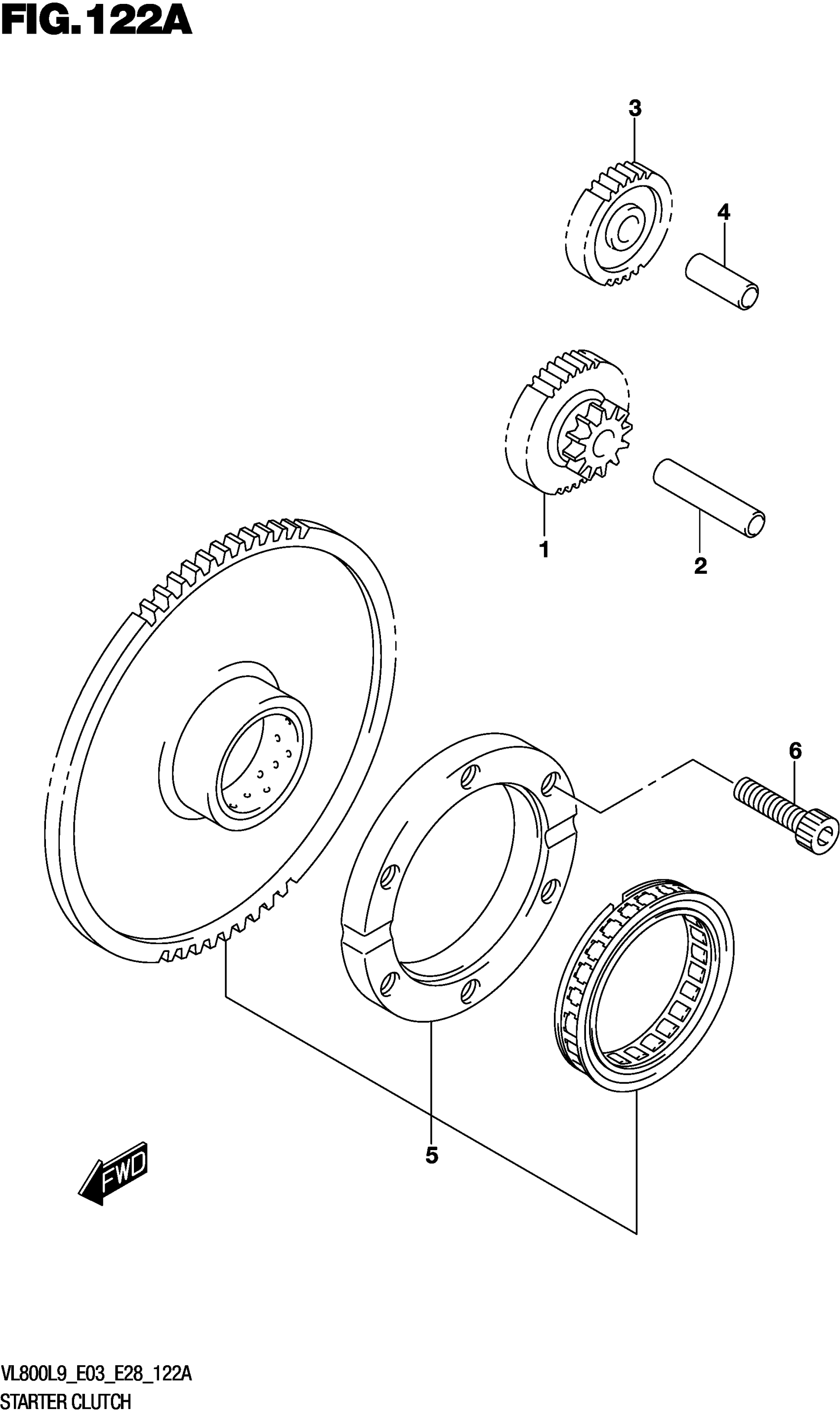 FIG.122A

3

4

1

2

6

5

FWD

VL800L9_E03_E28_122A
STARTER CLUTCH