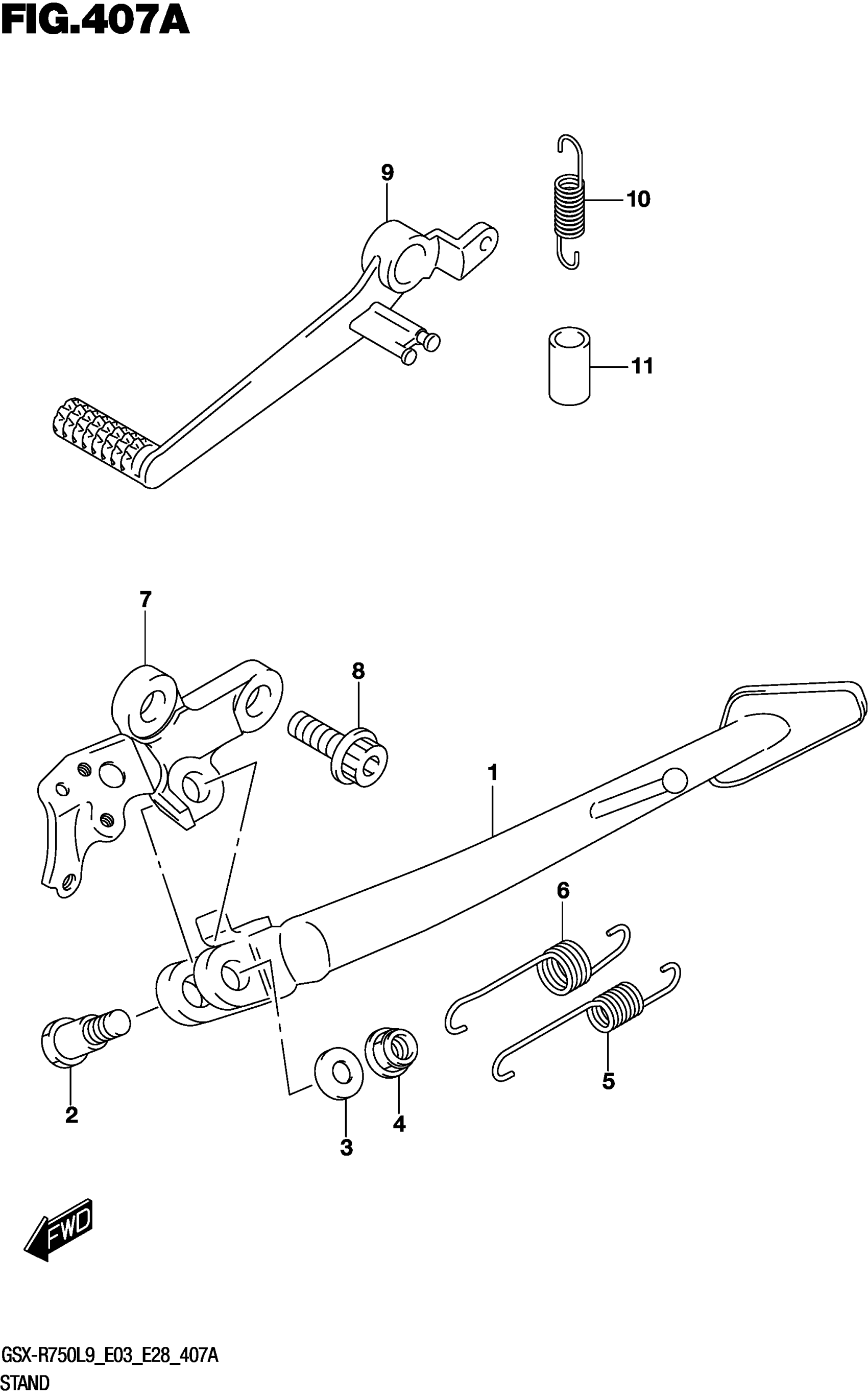 FIG.407A

9

10

11

7

8

1

6

5

2

3

4

FWD

GSX-R750L9_E03_E28_407A
STAND