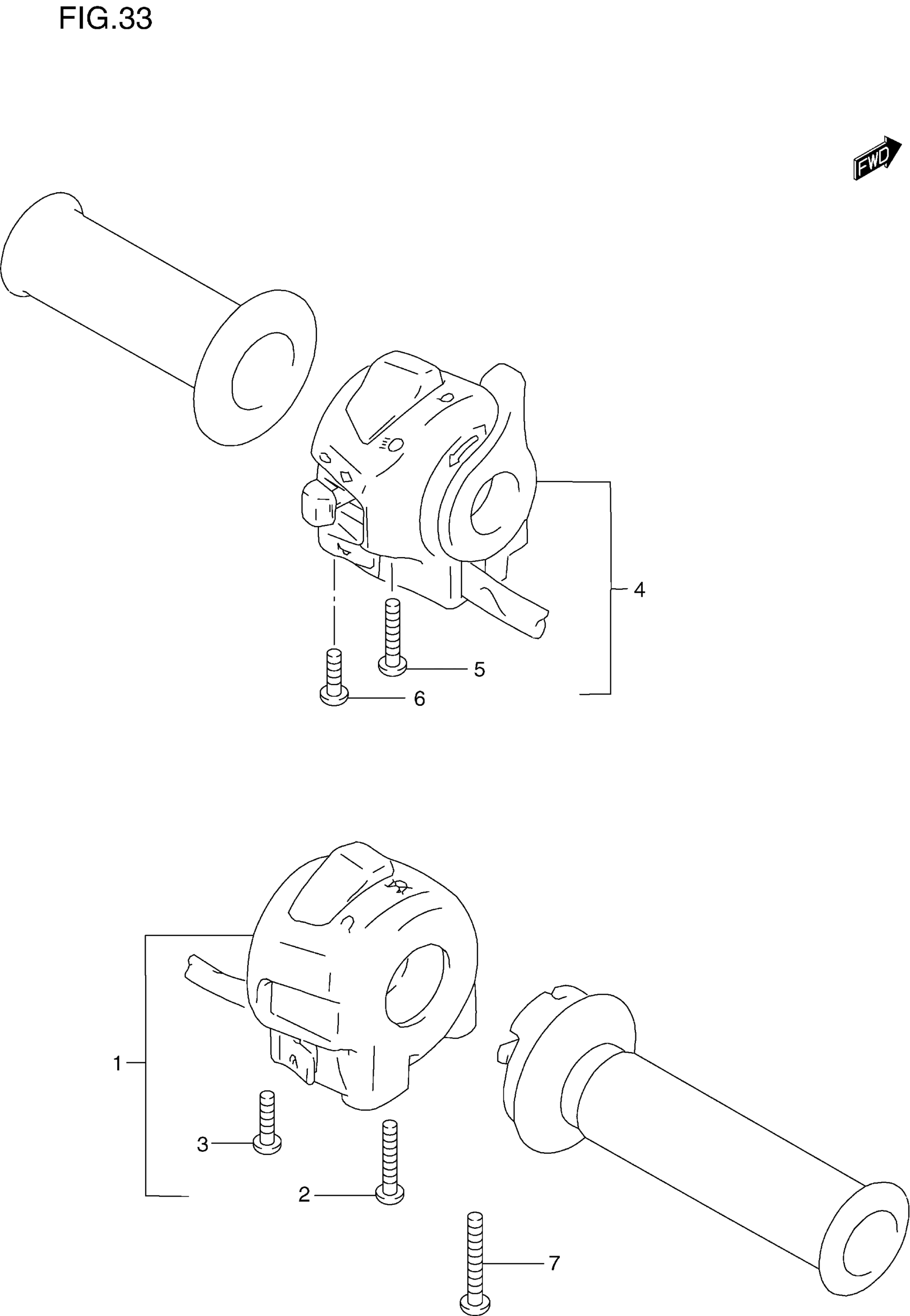 FIG.33

FWD

4

5

6

1

3

2

7