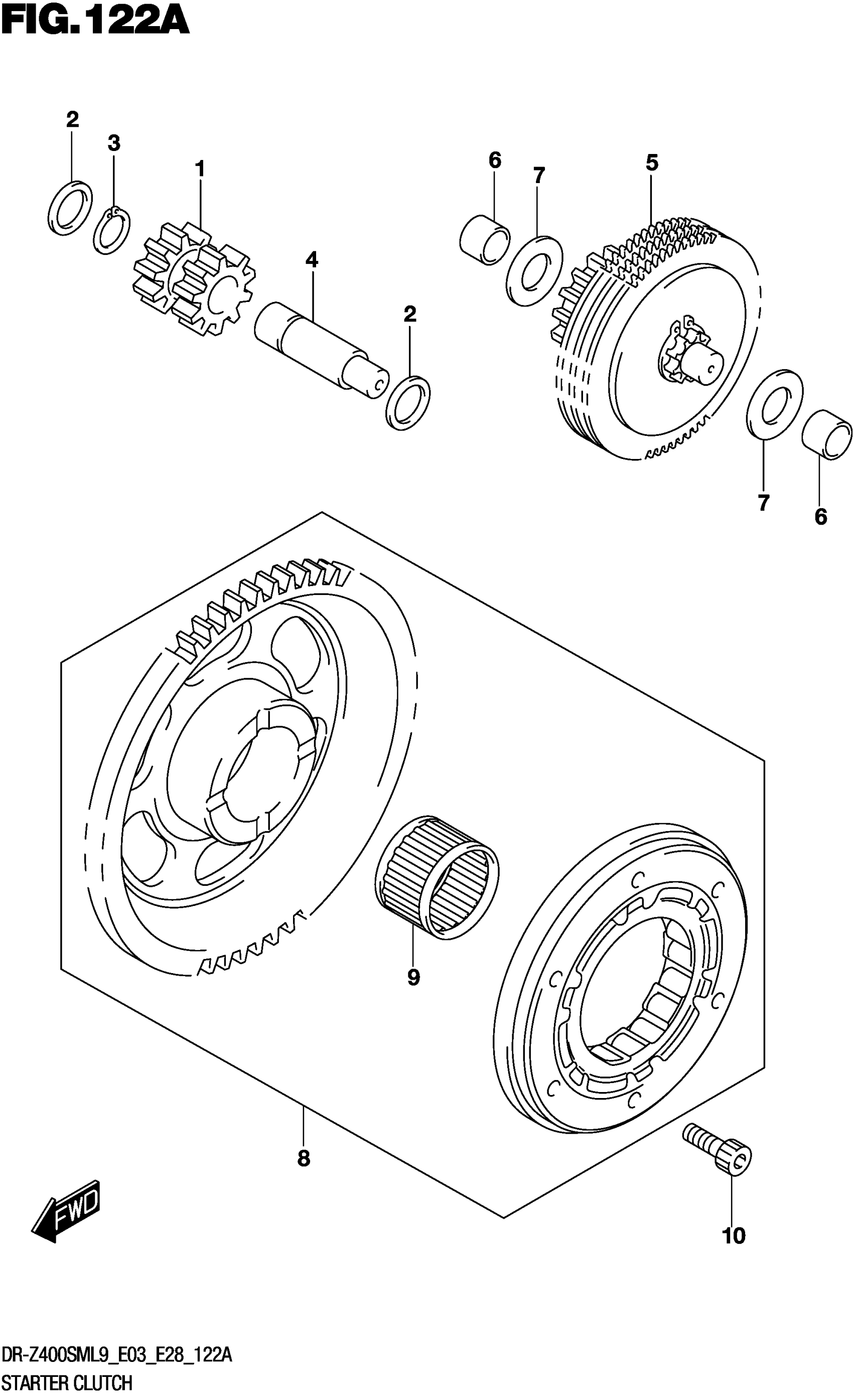 FIG.122A

2
3
1
4
2
6
7
5
7
6
9
8
10
FWD

DR-Z400SML9_E03_E28_122A
STARTER CLUTCH