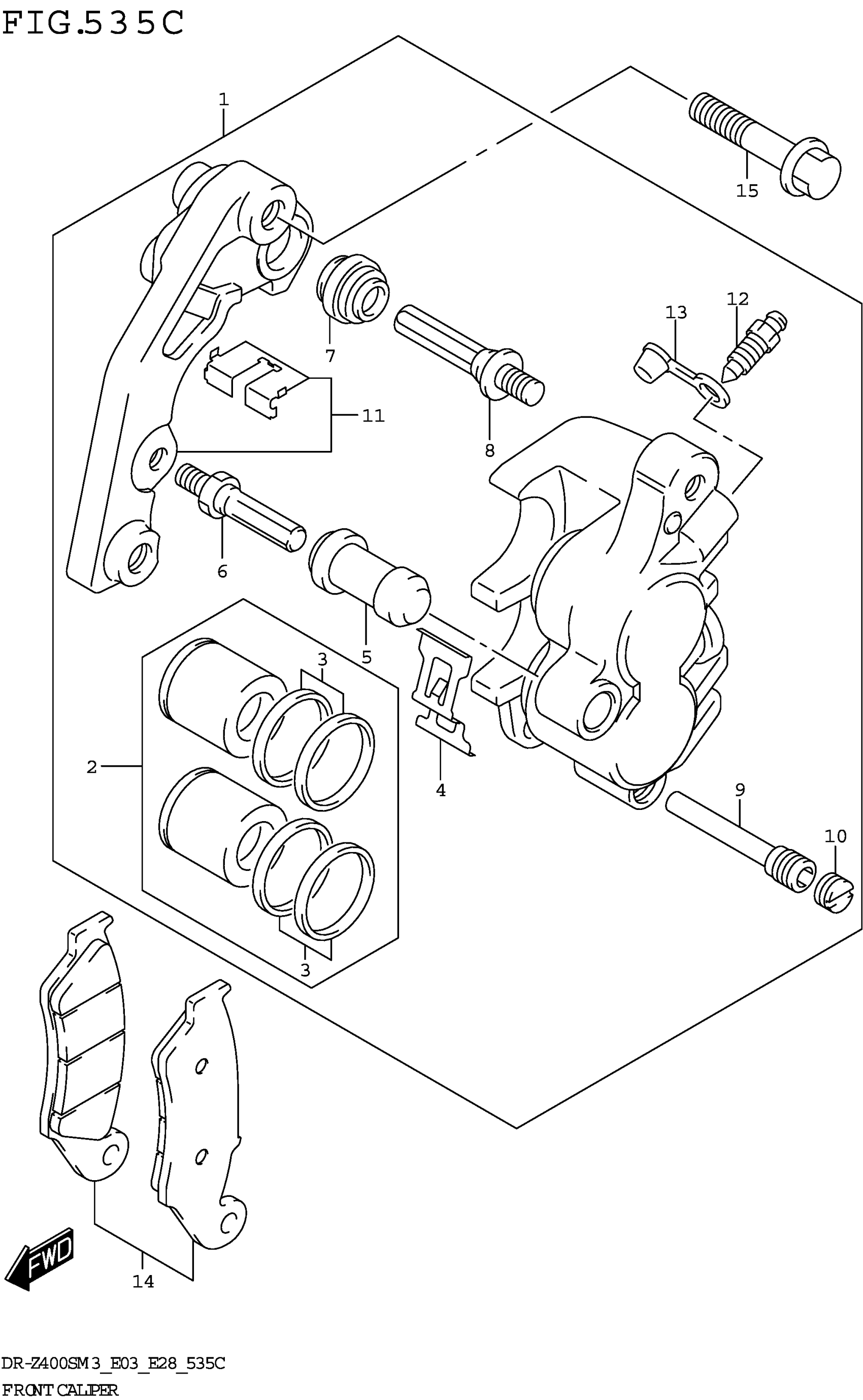 FIG.535C

1

15

7

13

12

11

8

6

5

3

2

4

9

10

3

FWD

14

DR-Z400SM3_E03_E28_535C

FRONT CALIPER