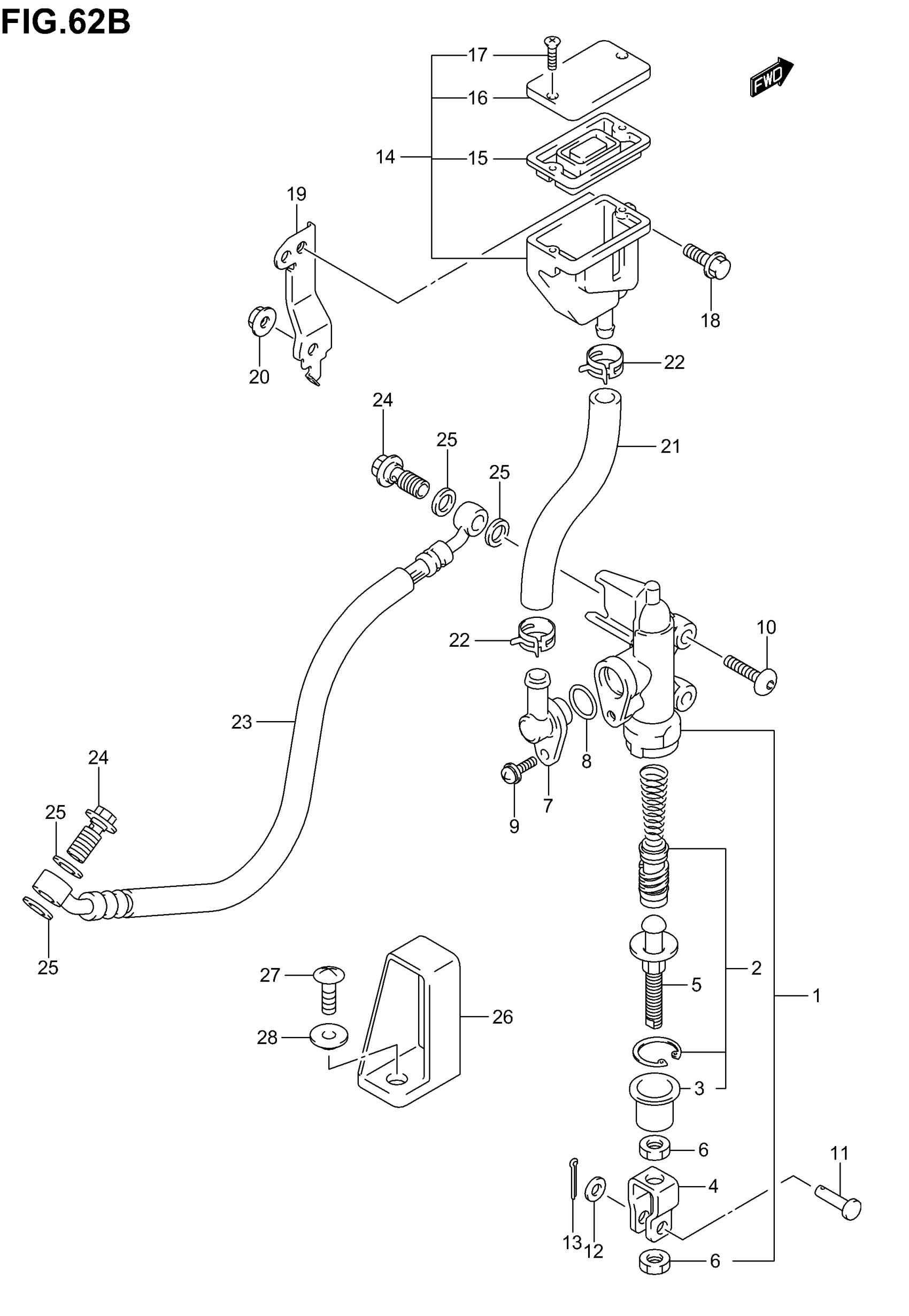 FIG.62B

FWD

17
16
14
15
19
18
20
22
24
25
25
21
22
10
23
8
7
9
24
25
25
2
5
1
27
26
28
3
6
11
4
13
12
6