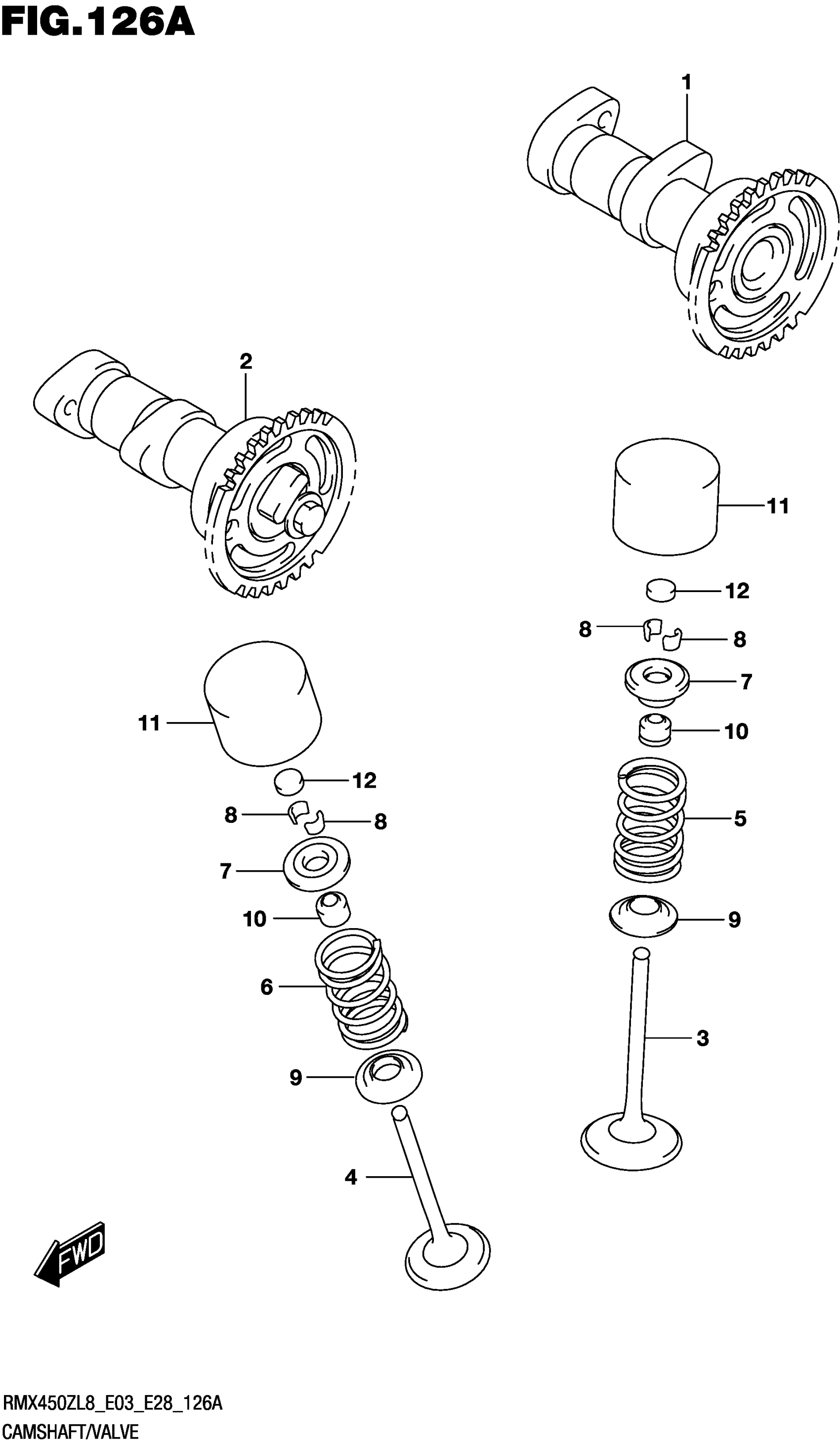 FIG.126A

1

2

11

12

8

8

7

10

5

9

3

11

12

8

8

7

10

6

9

4

FWD

RMX450ZL8_E03_E28_126A
CAMSHAFT/VALVE