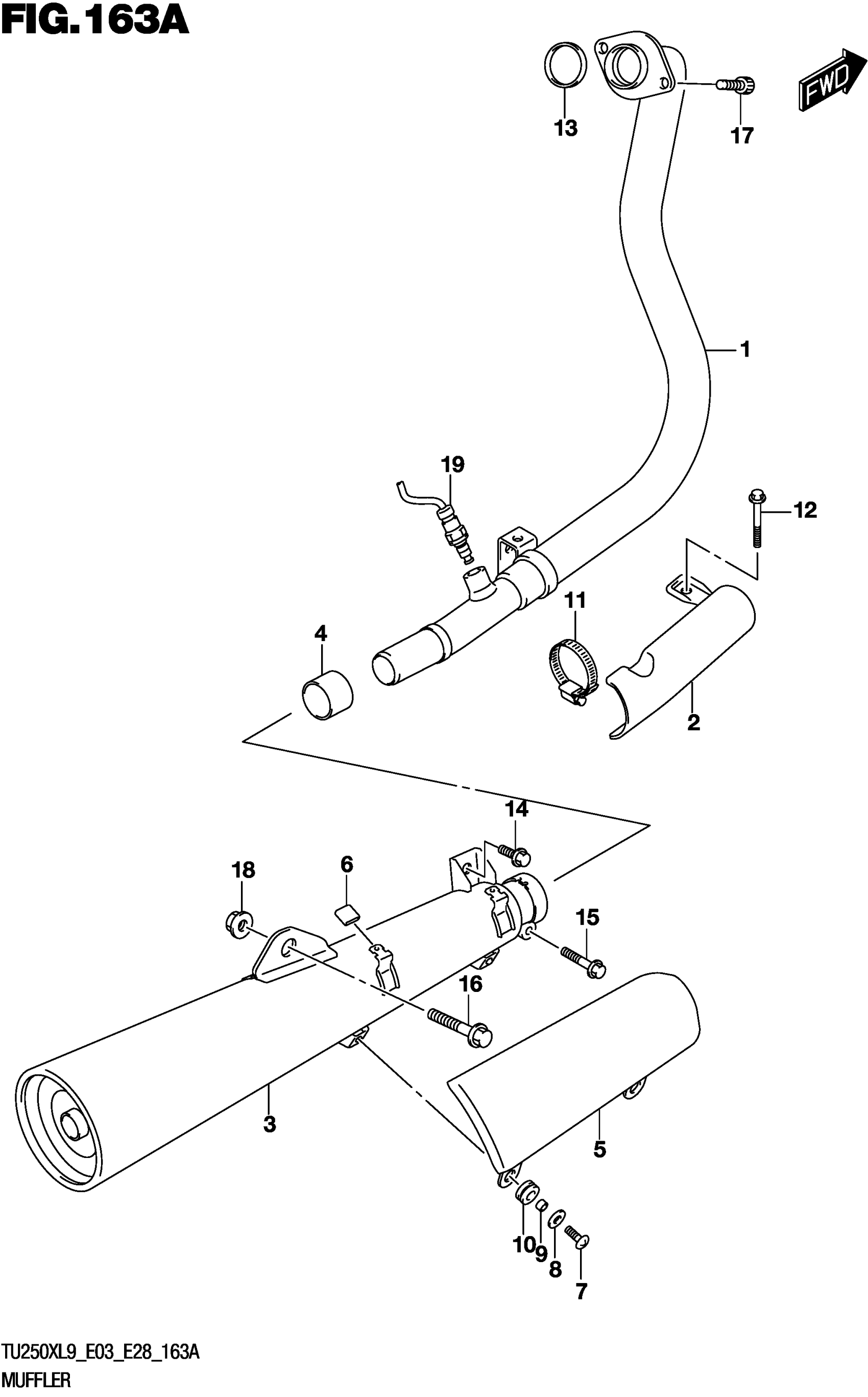 FIG.163A

FWD

13
17
1
19
12
11
4
2
14
18
6
15
16
3
5
10
9
8
7

TU250XL9_E03_E28_163A
MUFFLER