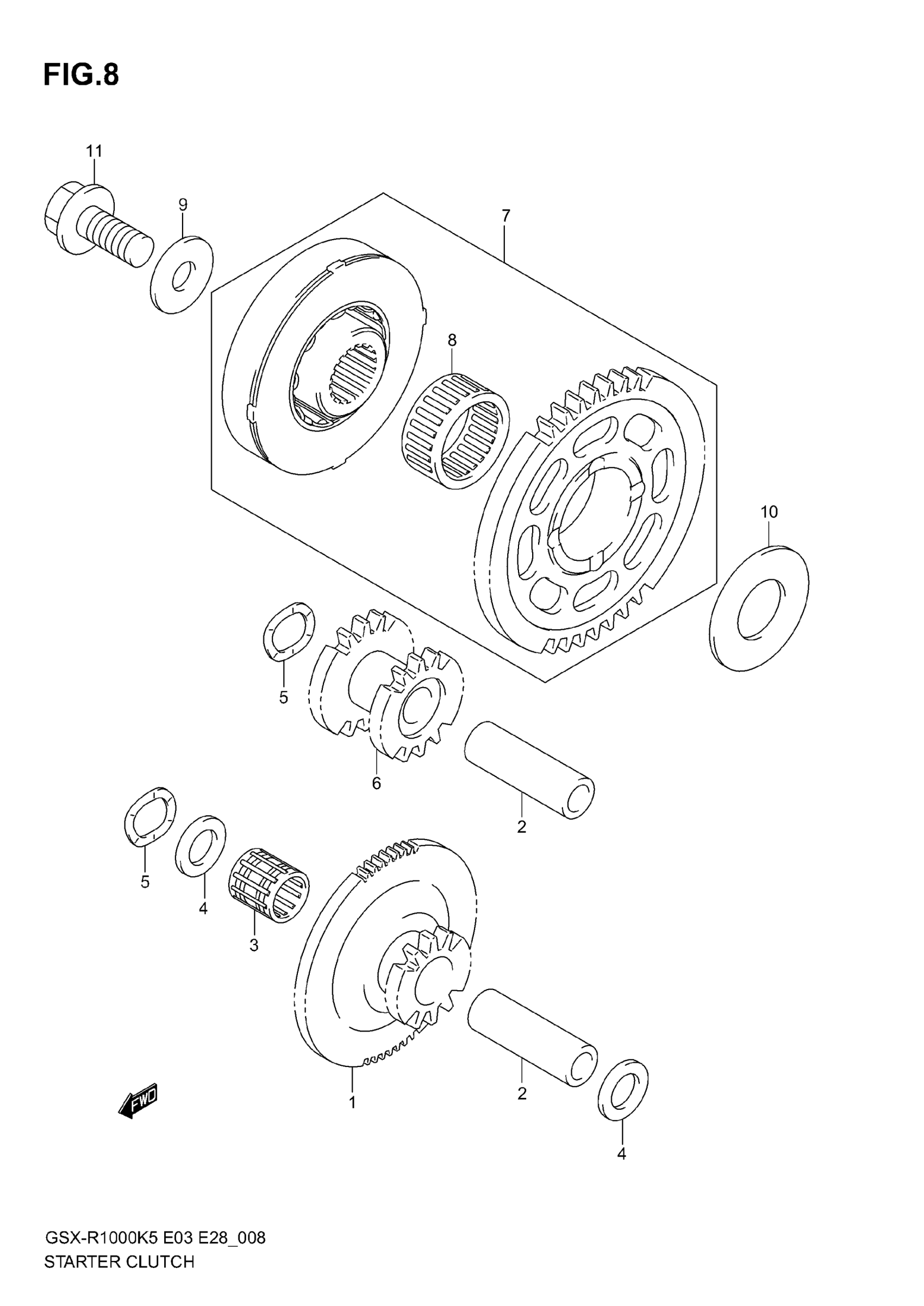 FIG.8

11
9
7
8
10
5
6
2
5
4
3
1
2
4
FWD

GSX-R1000K5 E03 E28_008
STARTER CLUTCH