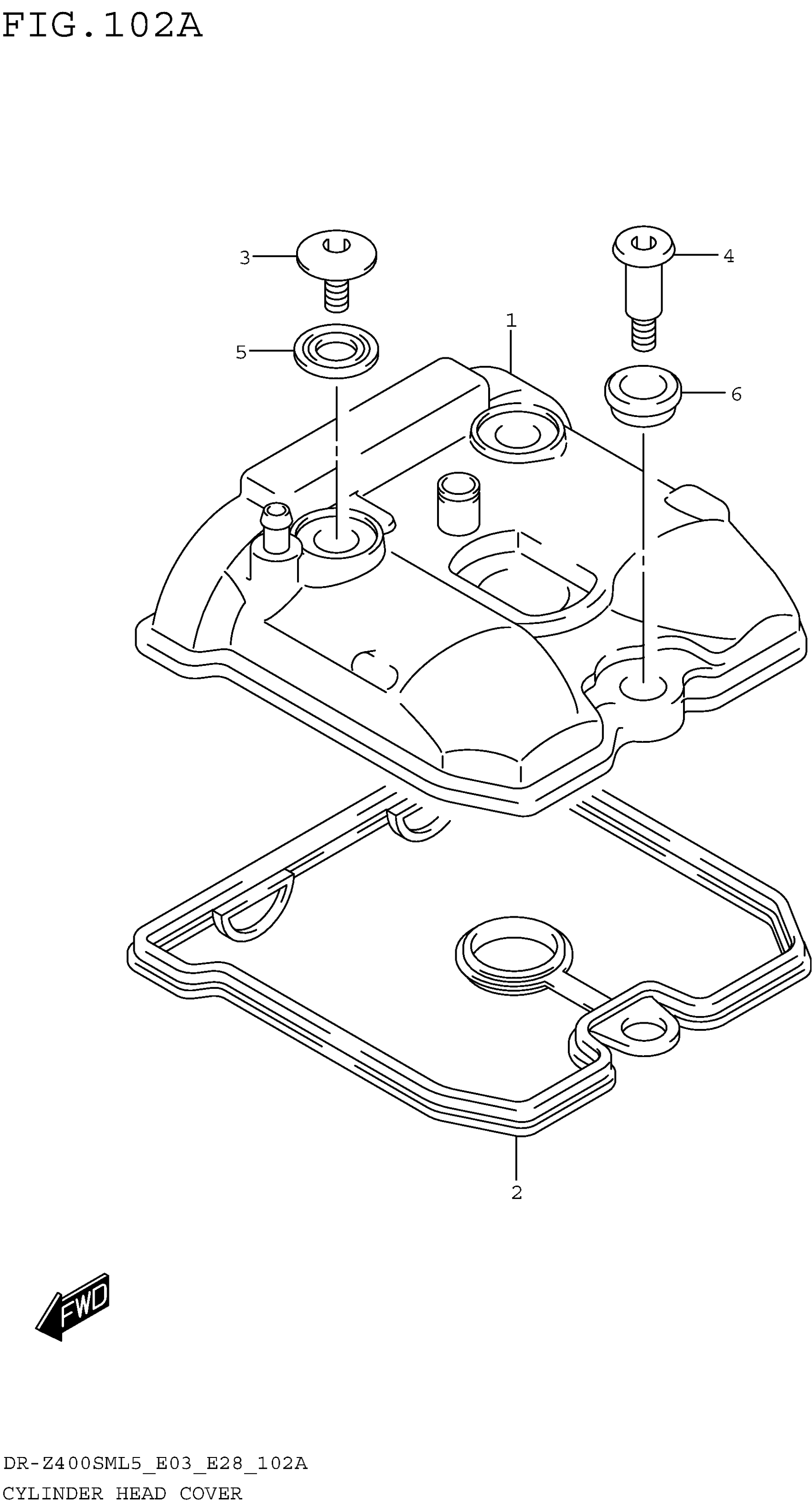 FIG.102A

3

4

1

5

6

2

FWD

DR-Z400SML5_E03_E28_102A
CYLINDER HEAD COVER