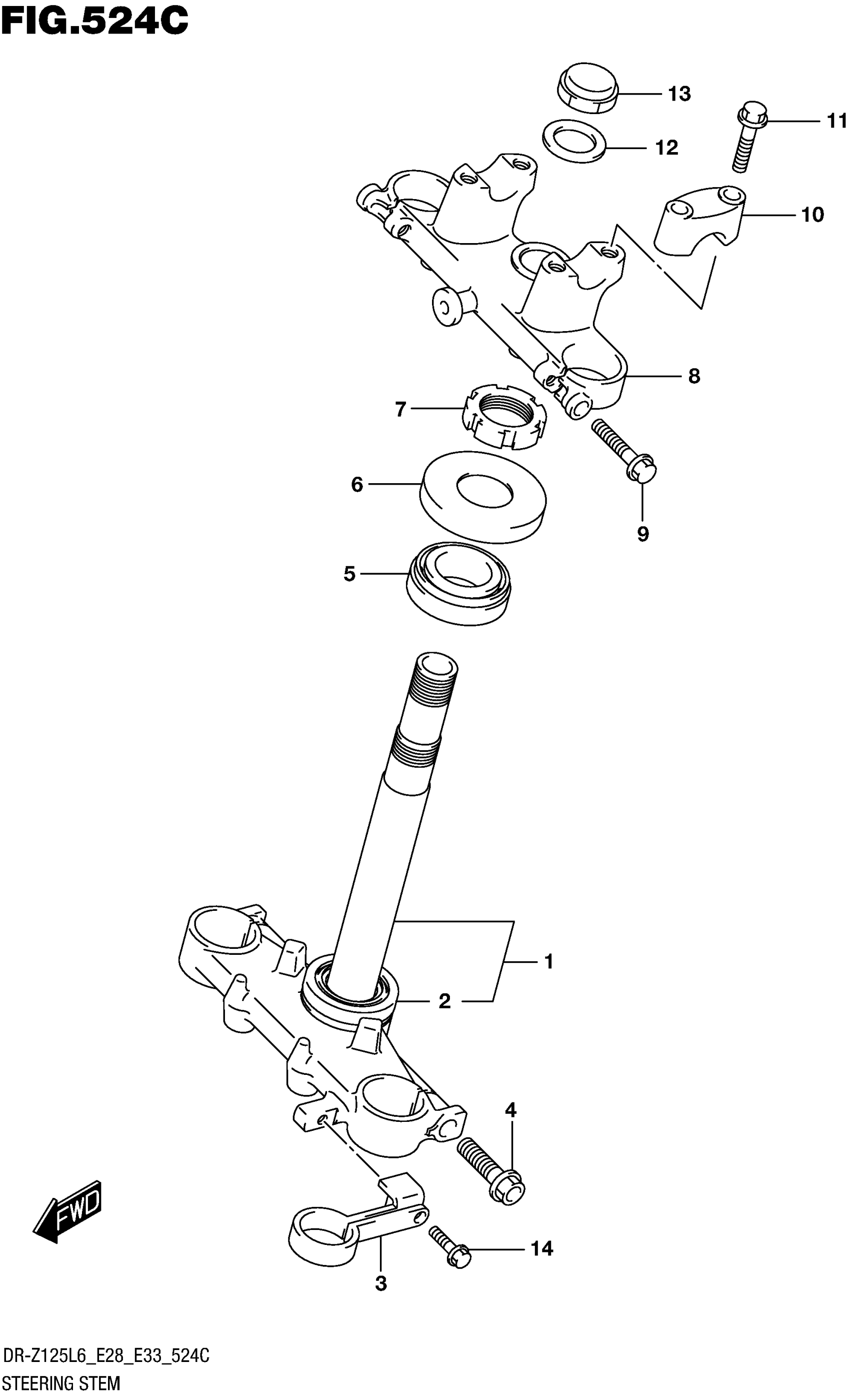 FIG.524C

13
11
12
10
8
7
6
9
5
1
2
4
FWD
14
3

DR-Z125L6_E28_E33_524C
STEERING STEM