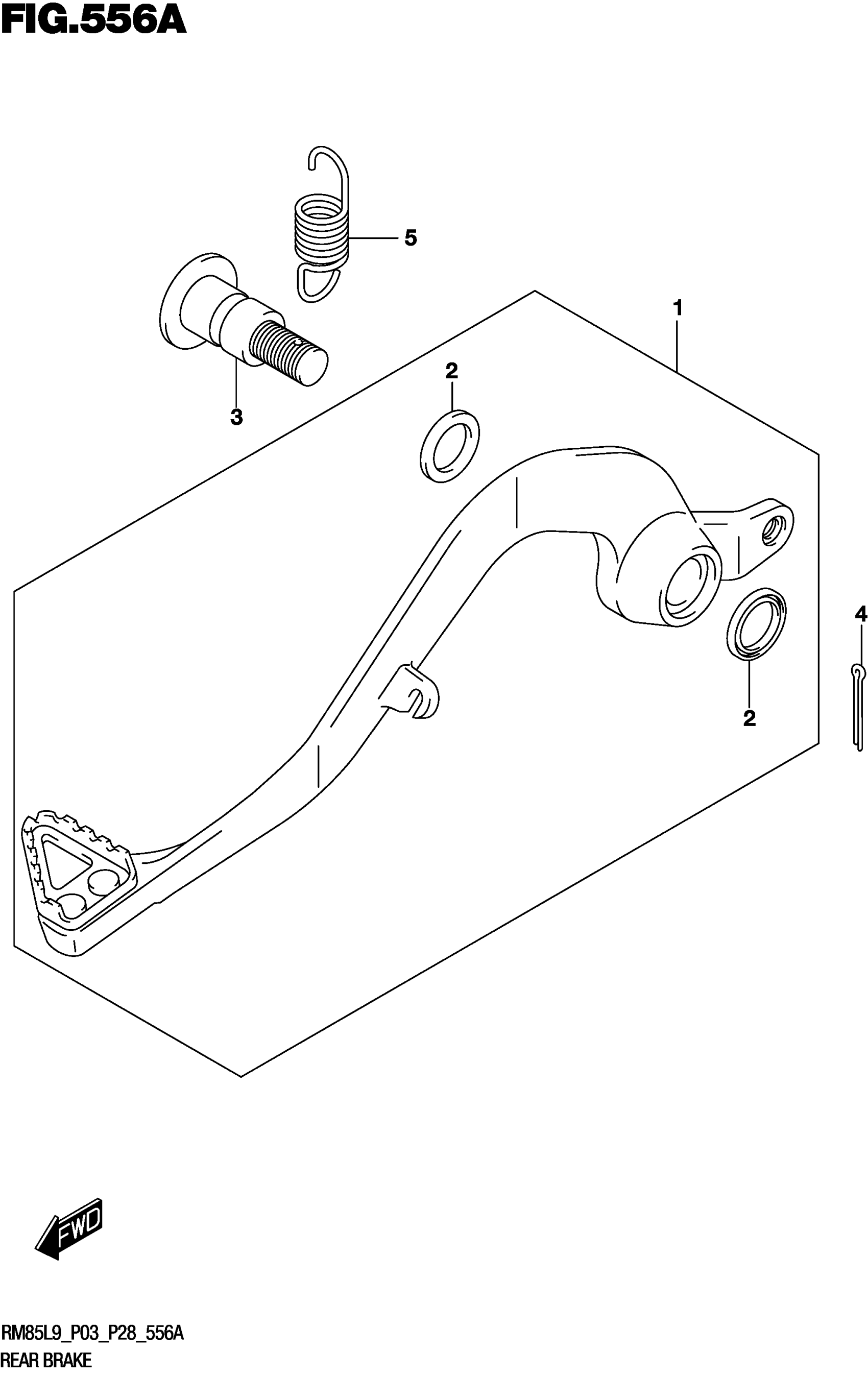 FIG.556A

5

1

2

3

4

2

FWD

RM85L9_P03_P28_556A
REAR BRAKE