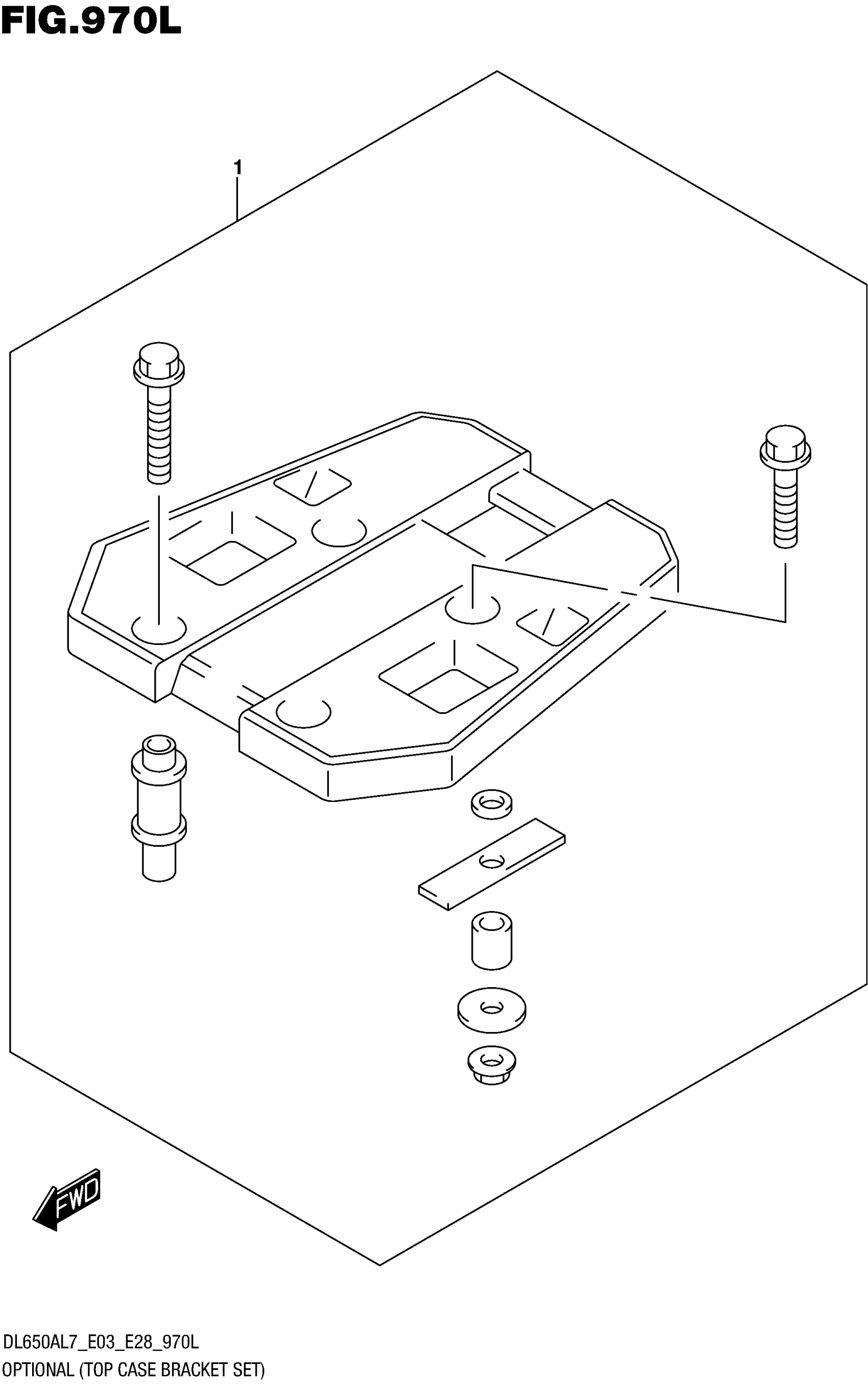 FIG.970L

1

FWD

DL650AL7_E03_E28_970L
OPTIONAL (TOP CASE BRACKET SET)