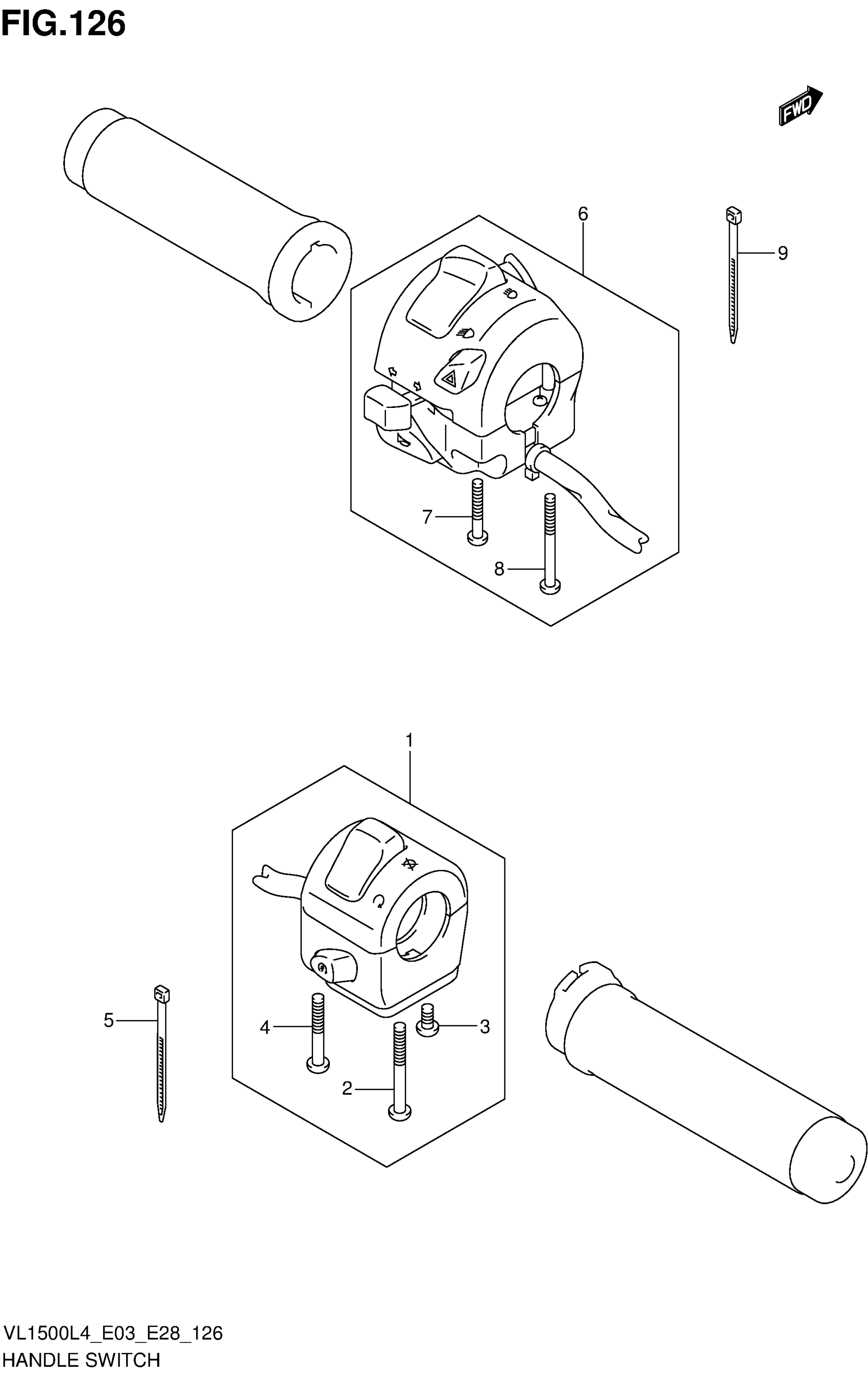 FIG.126

FWD

6

9

7

8

1

5

4

3

2

VL1500L4_E03_E28_126
HANDLE SWITCH