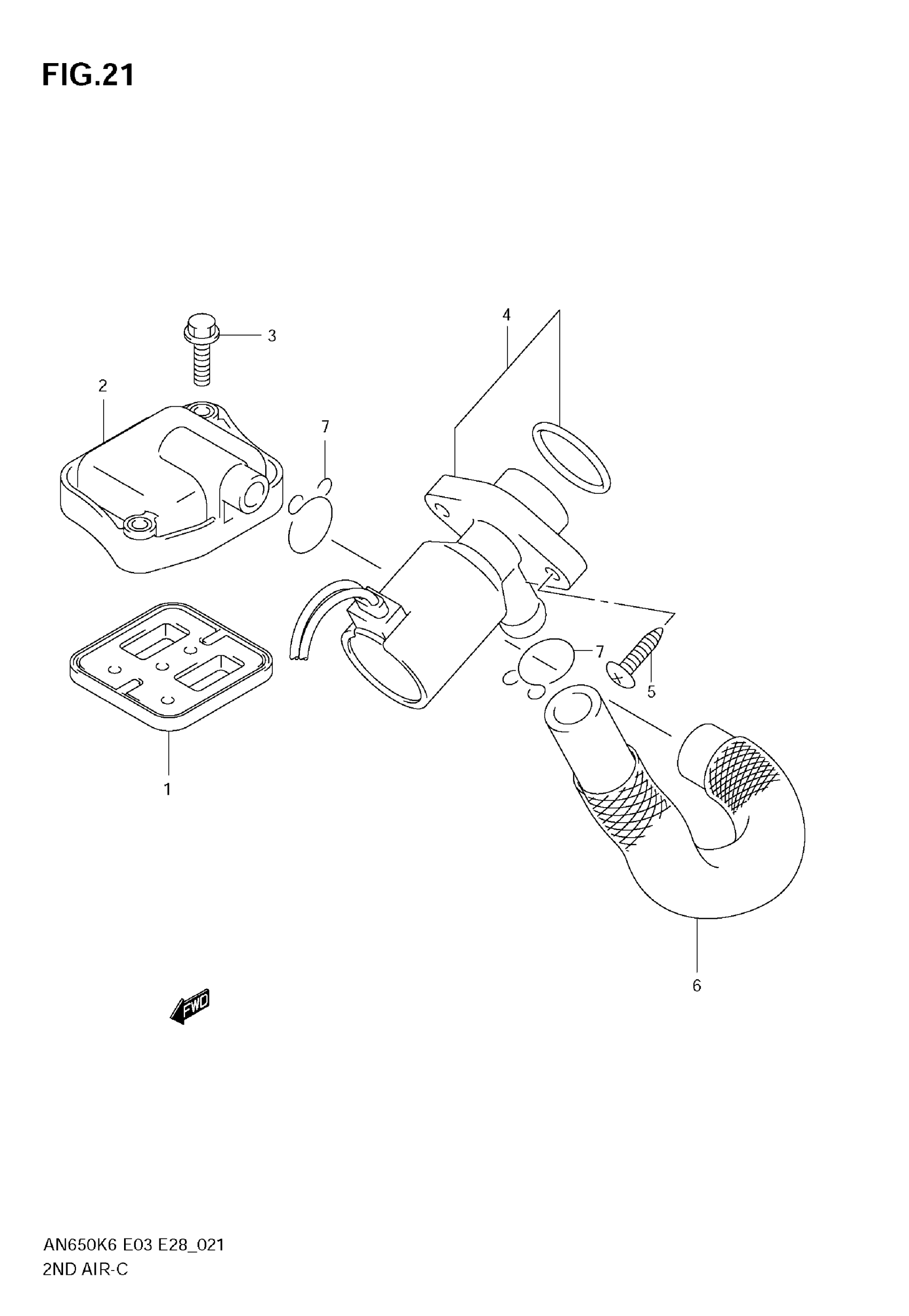 FIG.21

4

3

2

7

7

5

1

6

FWD

AN650K6 E03 E28_021
2ND AIR-C