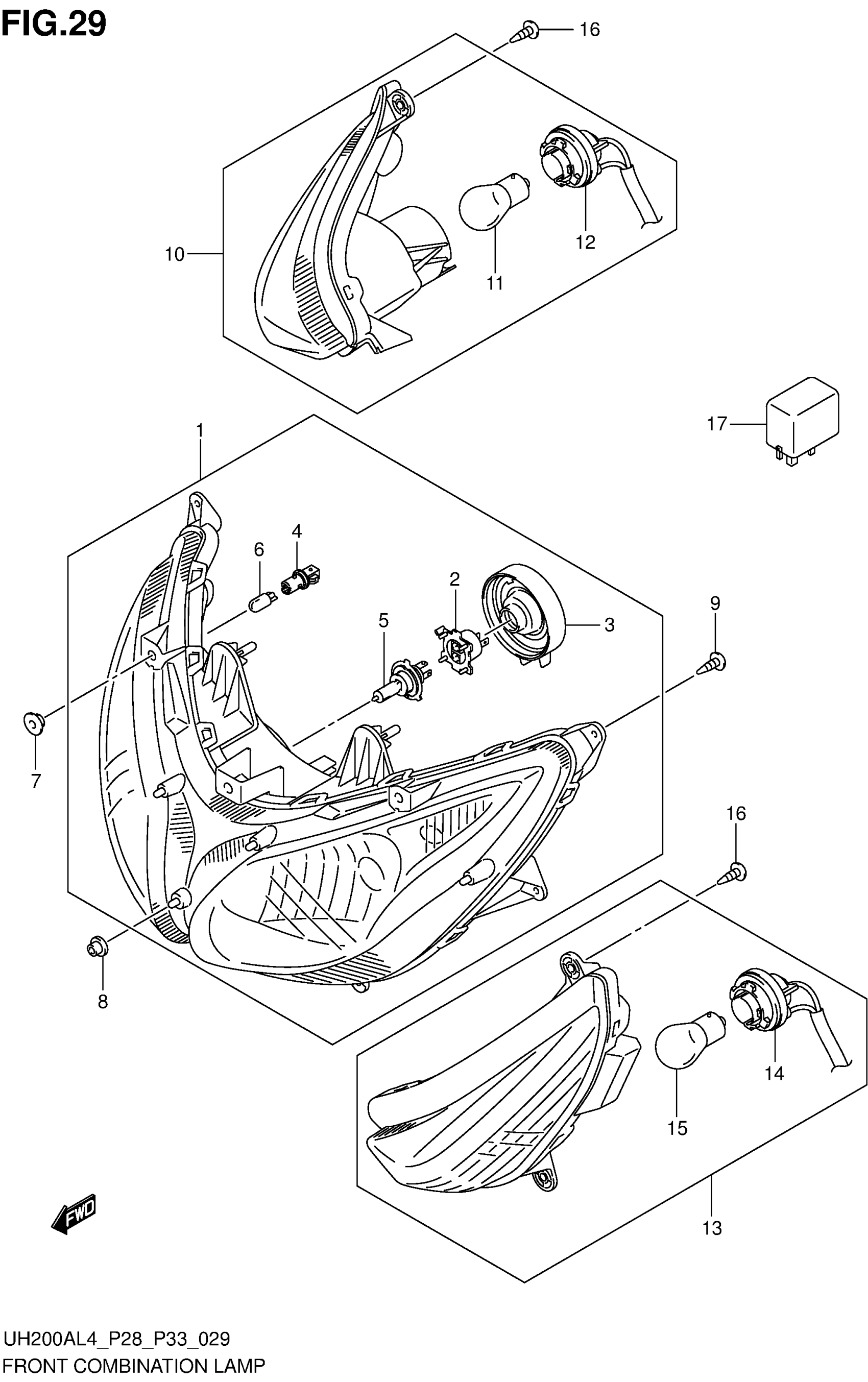 FIG.29

16
10
12
11
17
1
4
6
2
5
3
9
7
16
8
14
15
13
FWD

UH200AL4_P28_P33_029
FRONT COMBINATION LAMP