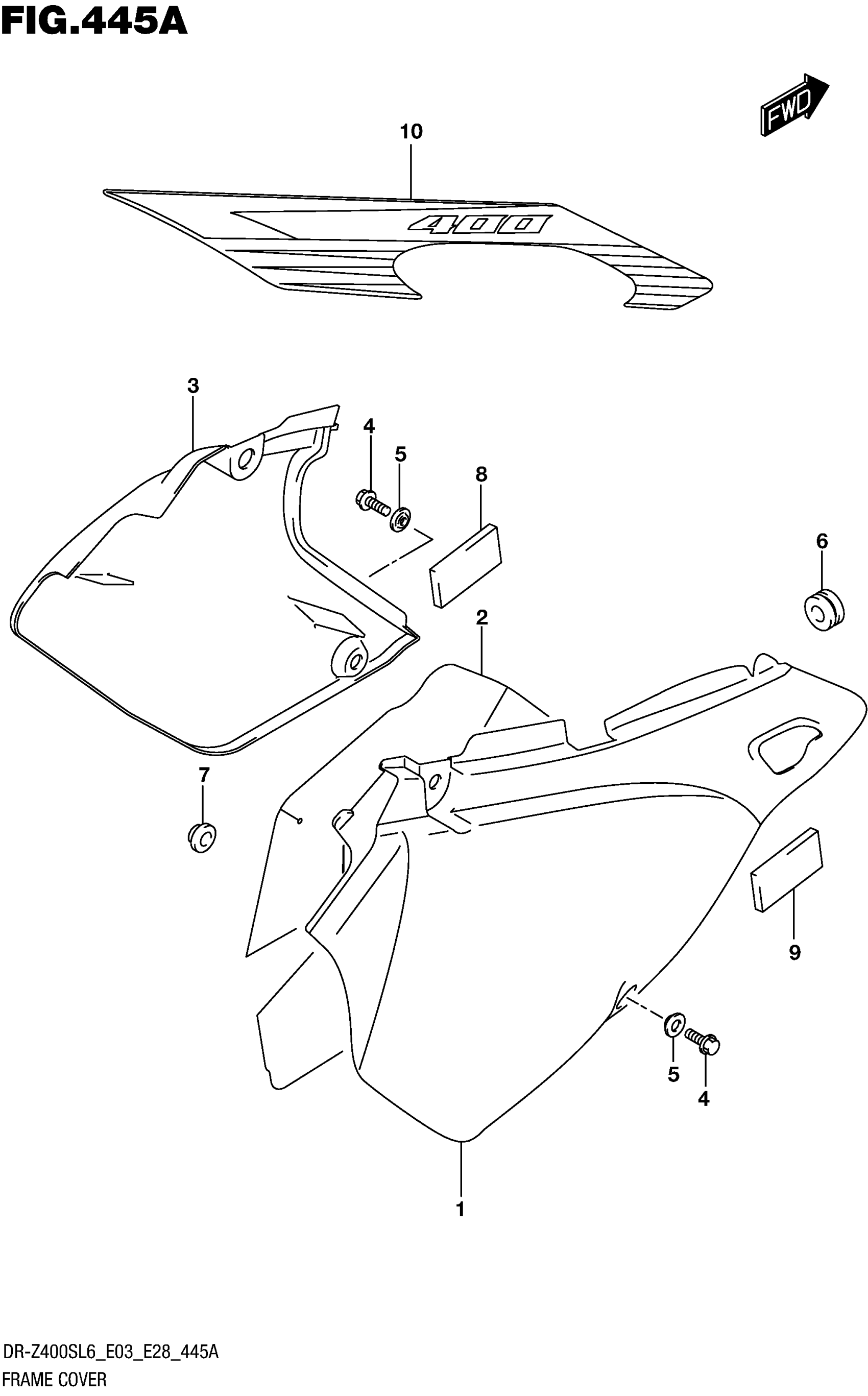 FIG.445A

FWD

10

400

3

4

5

8

6

2

7

9

5

4

1

DR-Z400SL6_E03_E28_445A
FRAME COVER