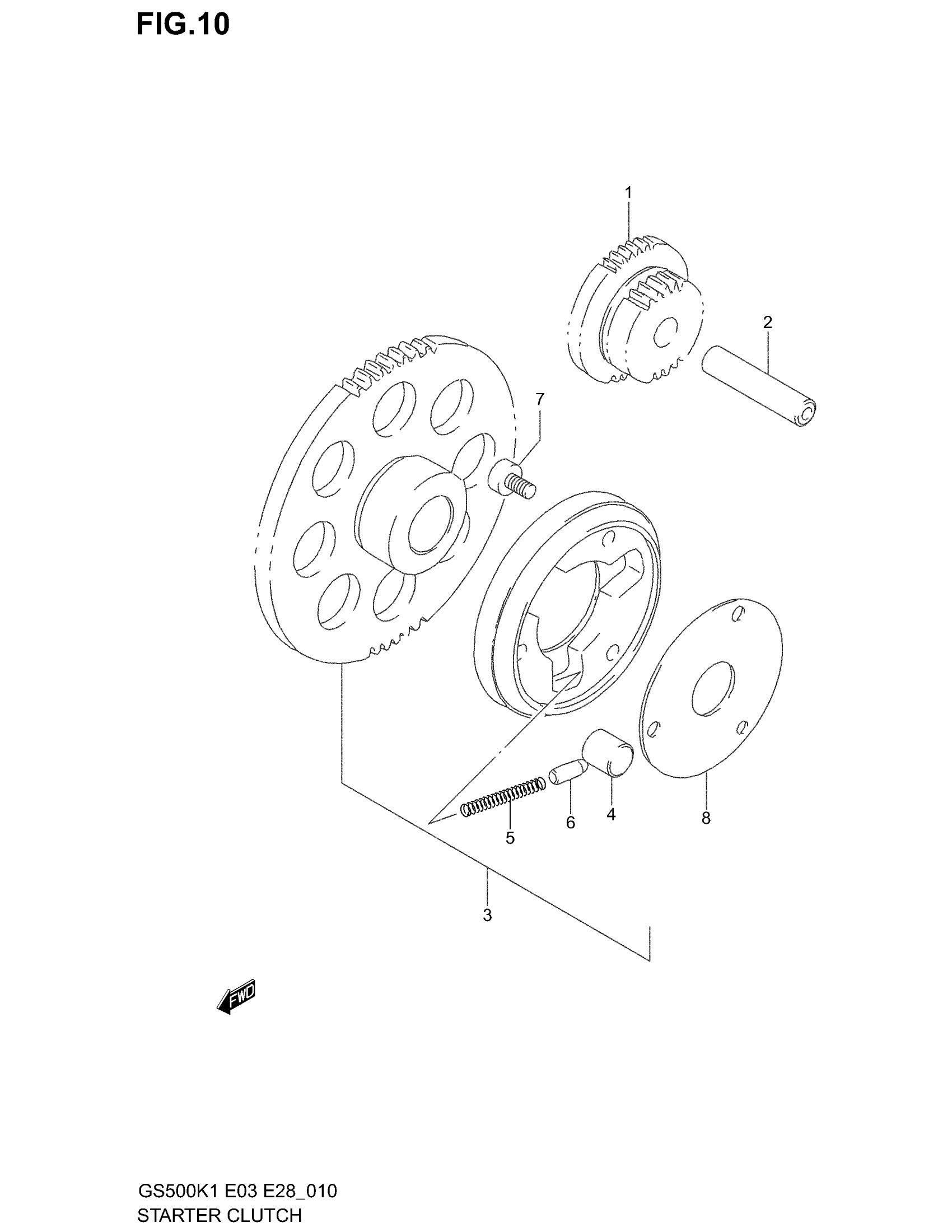 FIG.10

1
2
7
5
6
4
8
3

FWD

GS500K1 E03 E28_010
STARTER CLUTCH