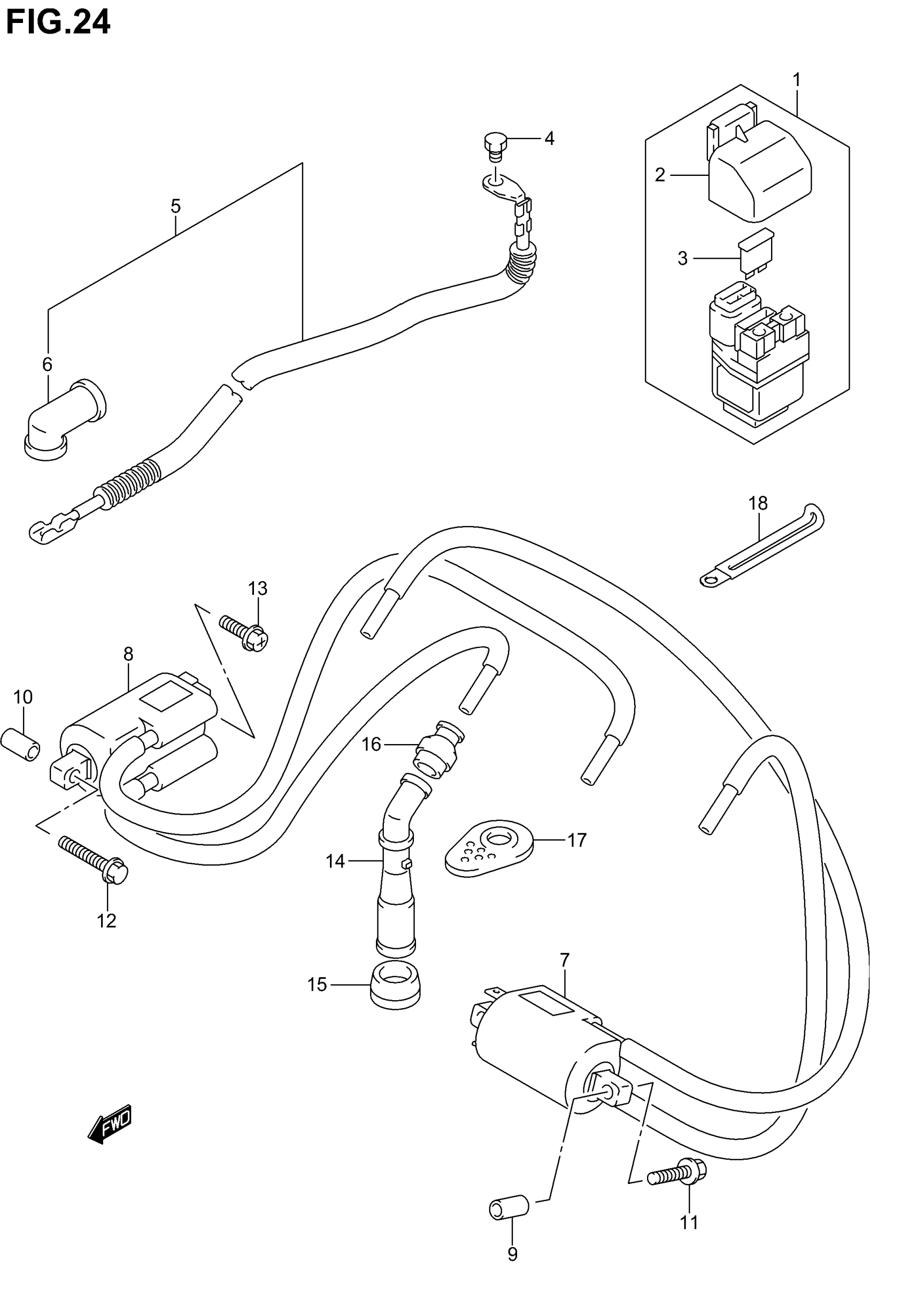 FIG.24

1
4
2
5
3
6
18
13
8
10
16
17
14
12
15
7
FWD
11
9