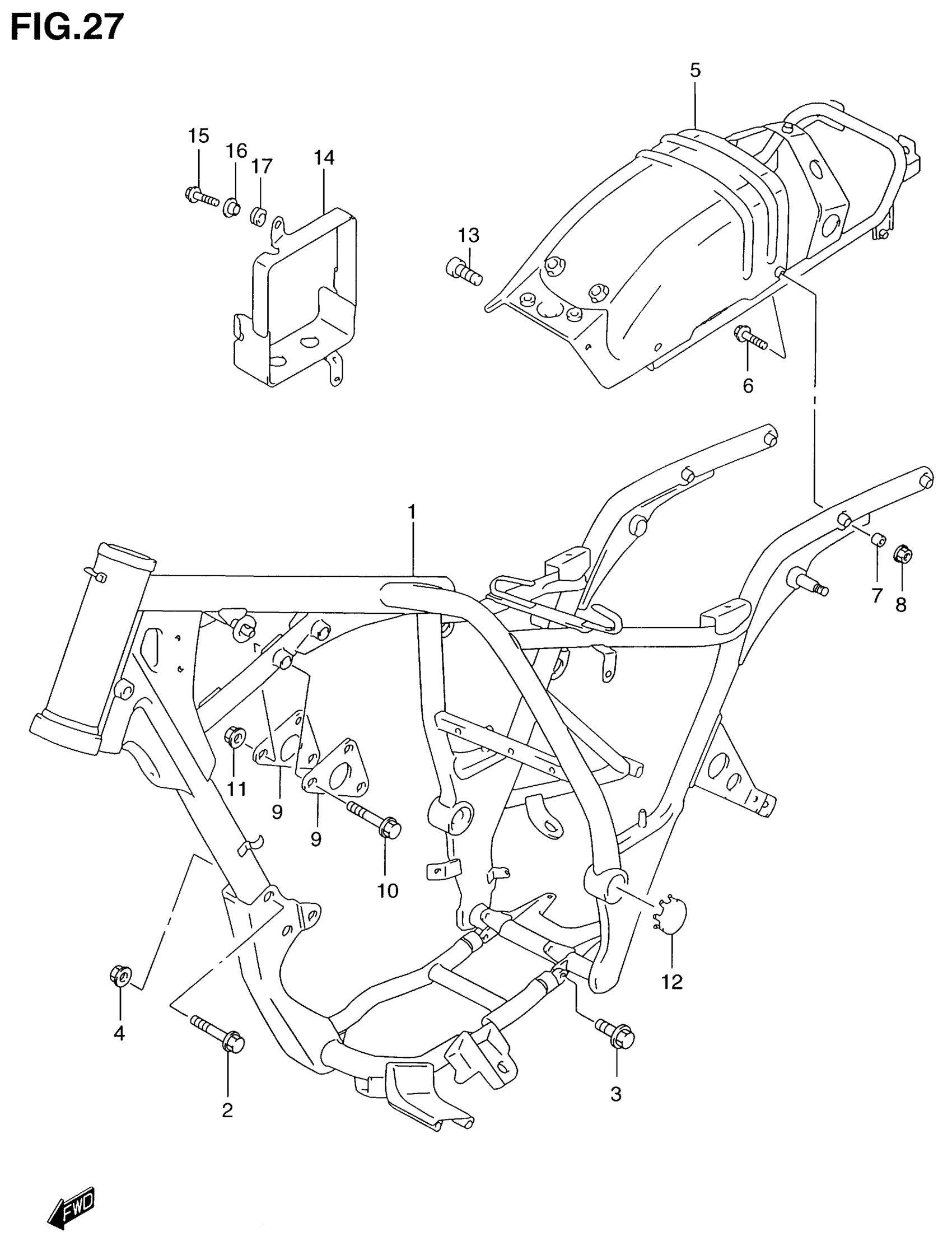 FIG.27

5
15
16
17
14
13
6
1
7
8
11
9
9
10
12
4
2
3
FWD