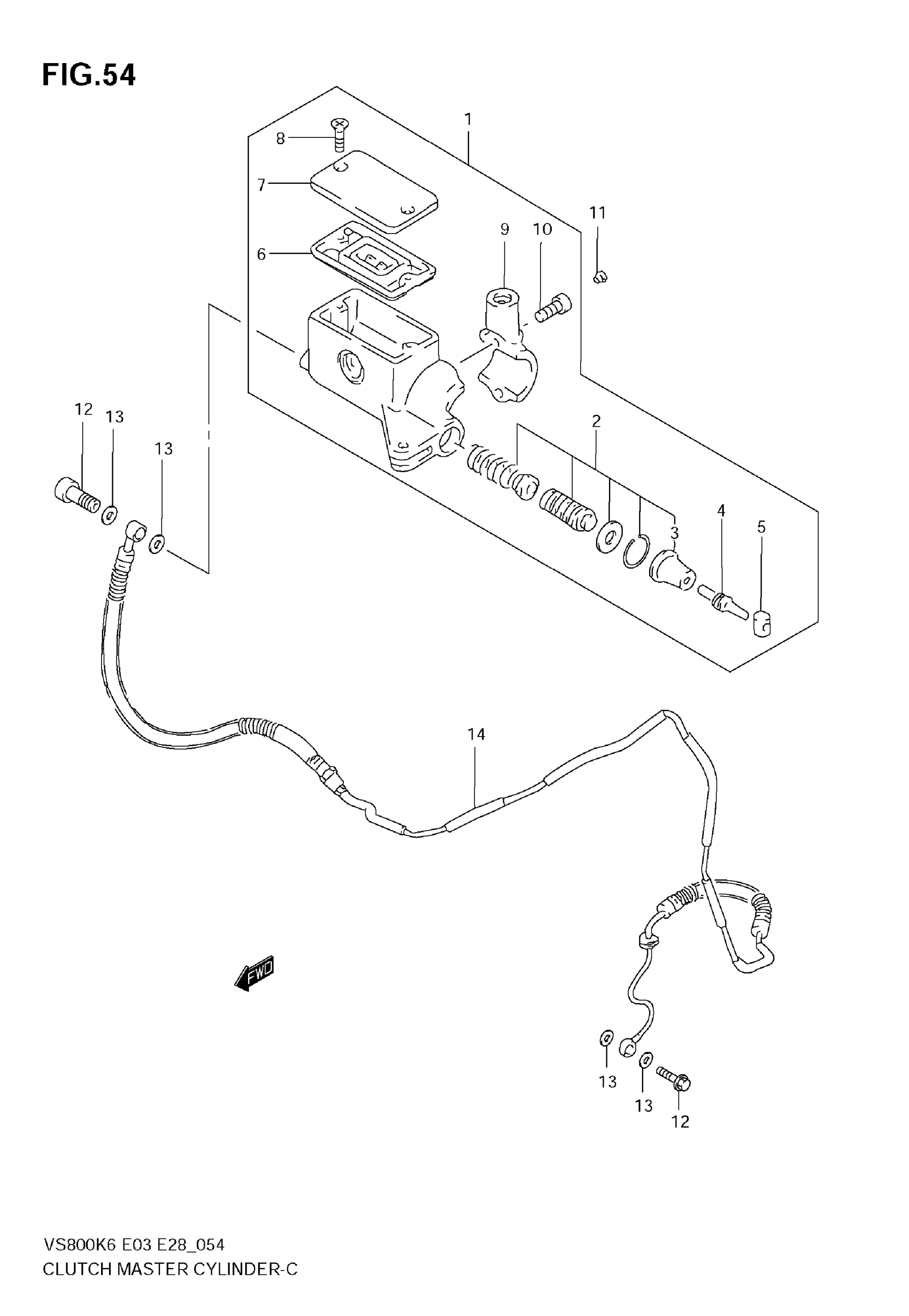 FIG.54

1
8
7
11
9
10
6
12
13
13
2
3
4
5
14
FWD
13
13
12

VS800K6 E03 E28_054
CLUTCH MASTER CYLINDER-C