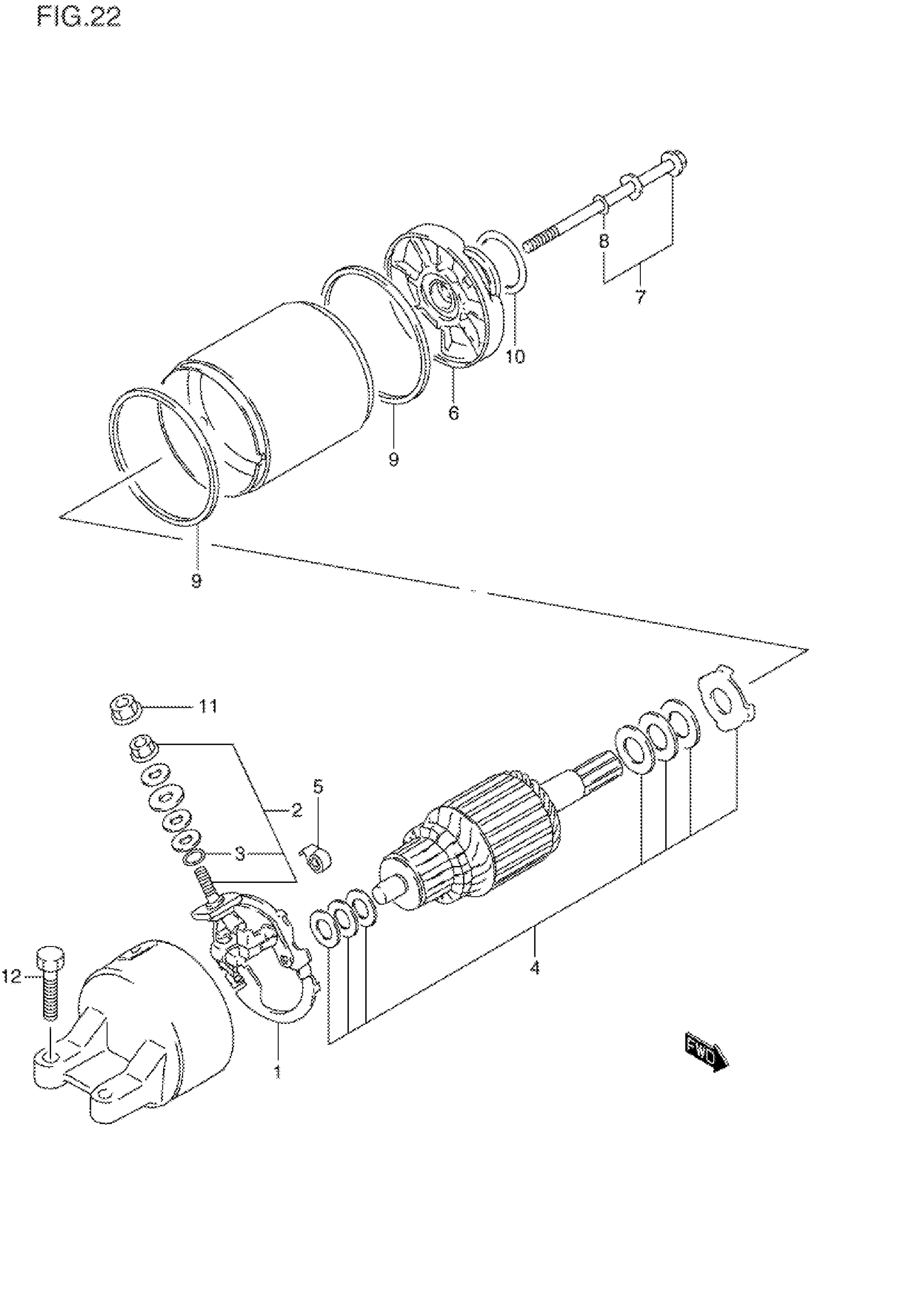 FIG.22

8
7
10
6
9
9
11
2
5
3
4
12
1
FWD