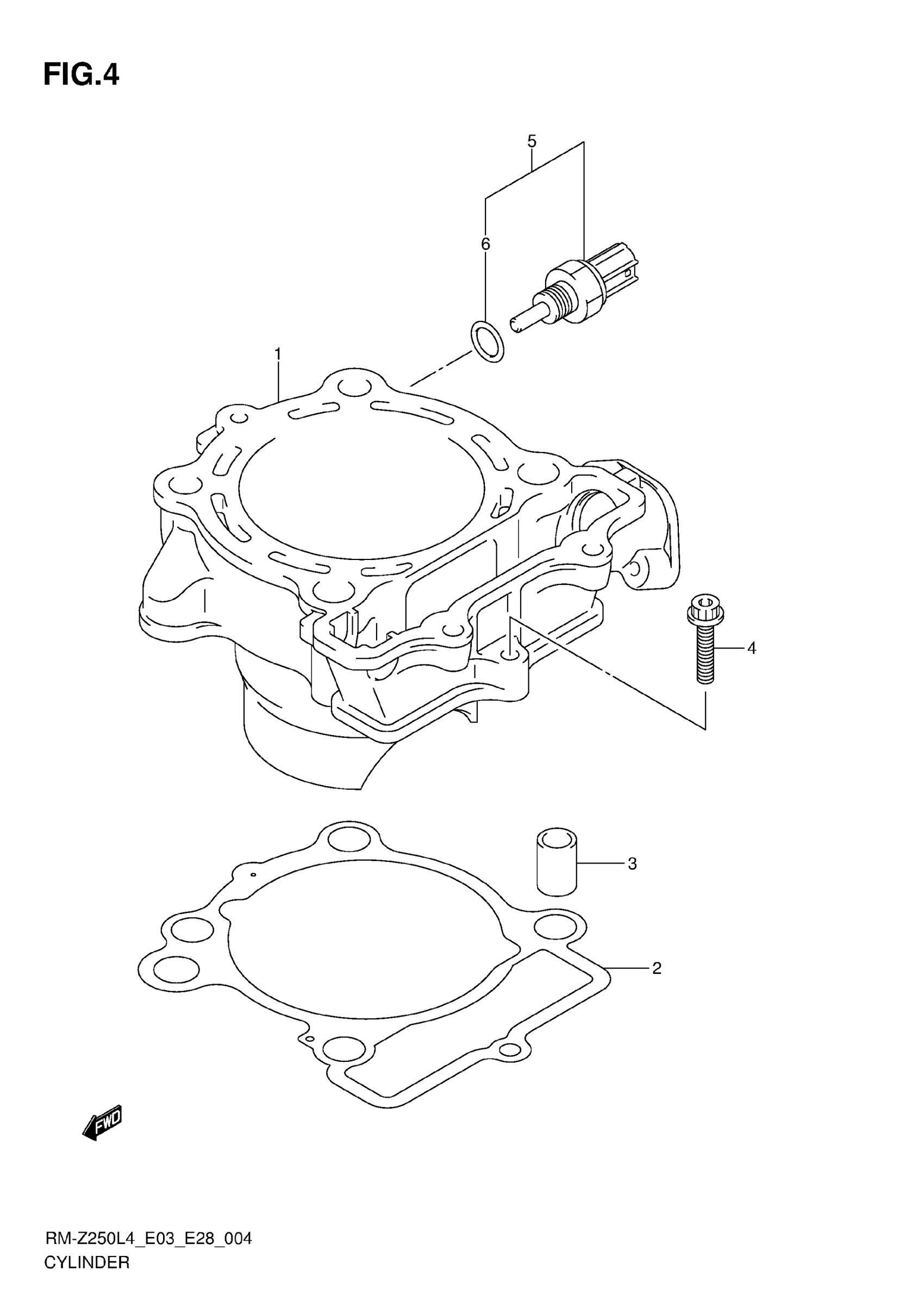 FIG.4

5

6

1

4

3

2

FWD

RM-Z250L4_E03_E28_004
CYLINDER