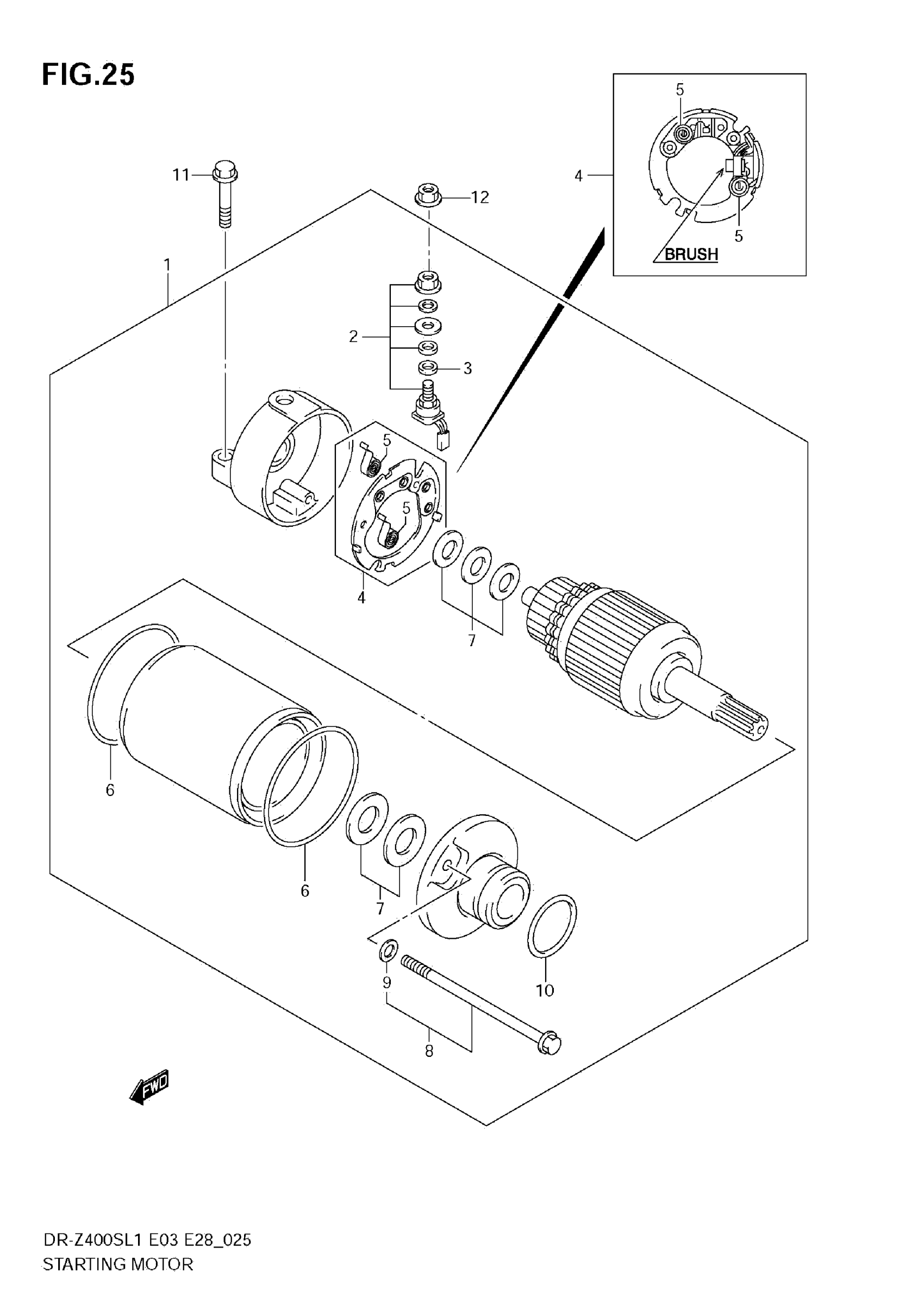 FIG.25

5
4
5
BRUSH

11
12
1
2
3
5
5
4
7
6
6
7
9
10
8
FWD

DR-Z400SL1 E03 E28_025
STARTING MOTOR