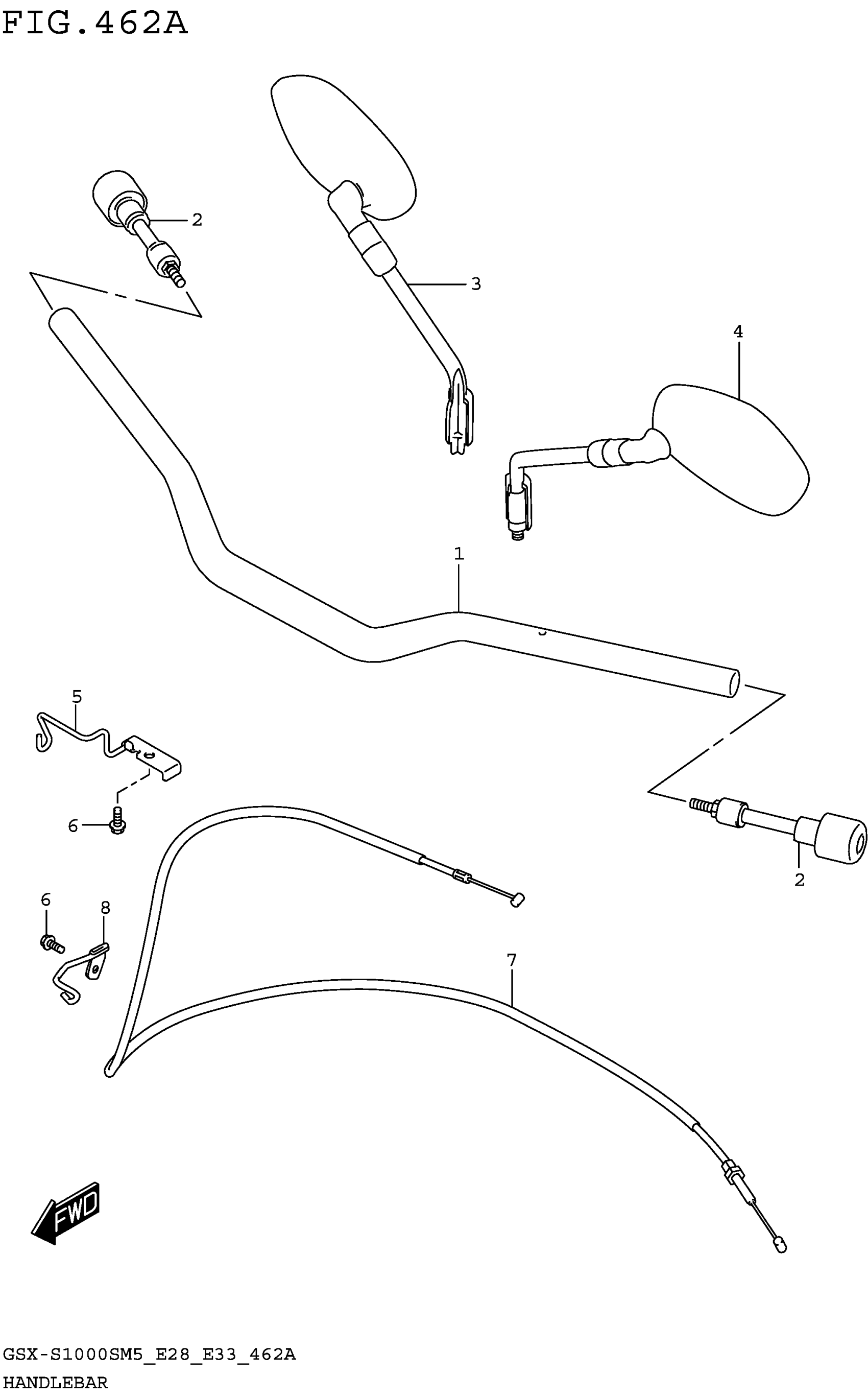 FIG.462A

2

3

4

1

5

6

2

6

8

7

FWD

GSX-S1000SM5_E28_E33_462A
HANDLEBAR