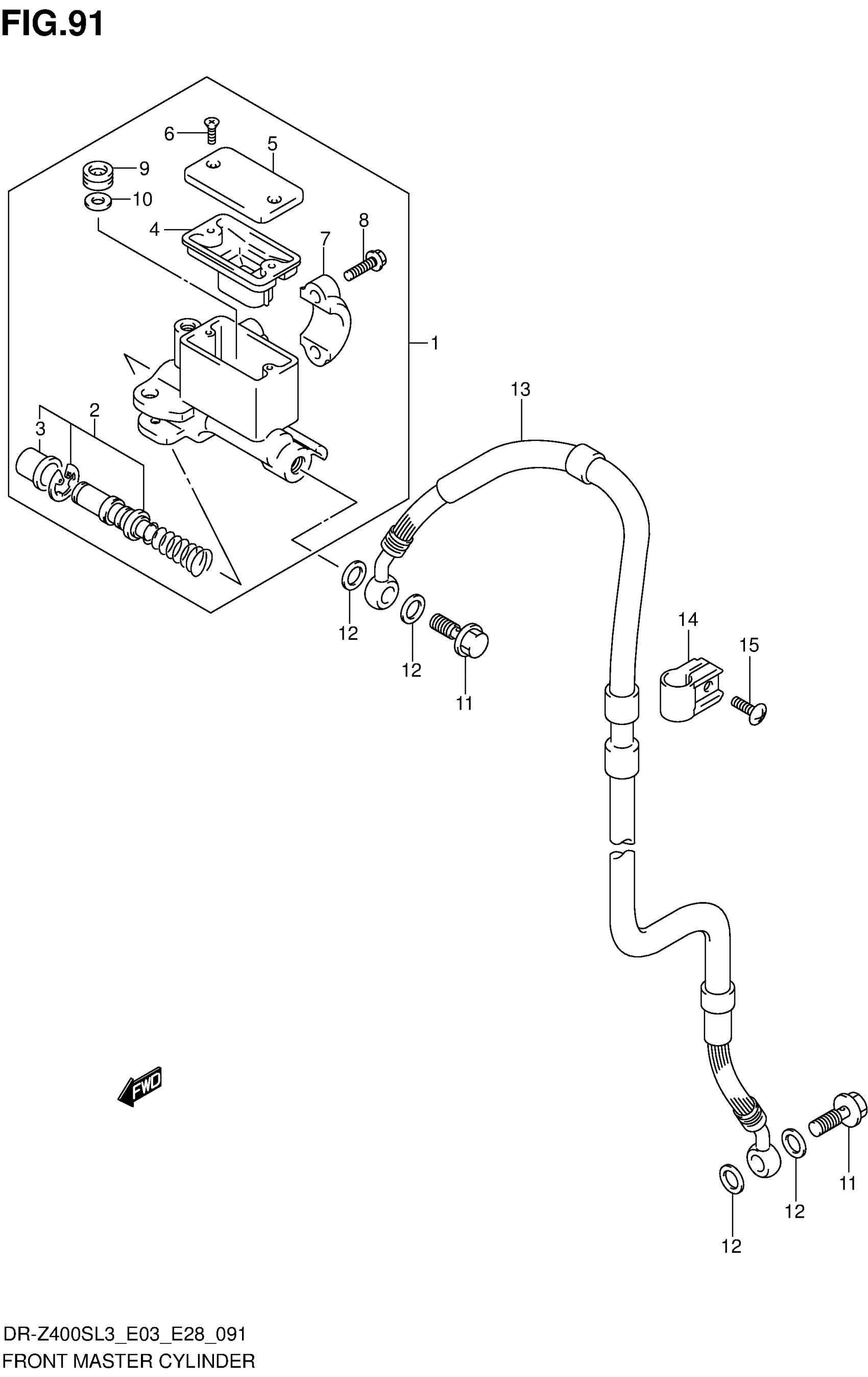 FIG.91

6
5
9
10
4
8
7
1
13
3
2
12
12
11
14
15
FWD
11
12
12

DR-Z400SL3_E03_E28_091
FRONT MASTER CYLINDER