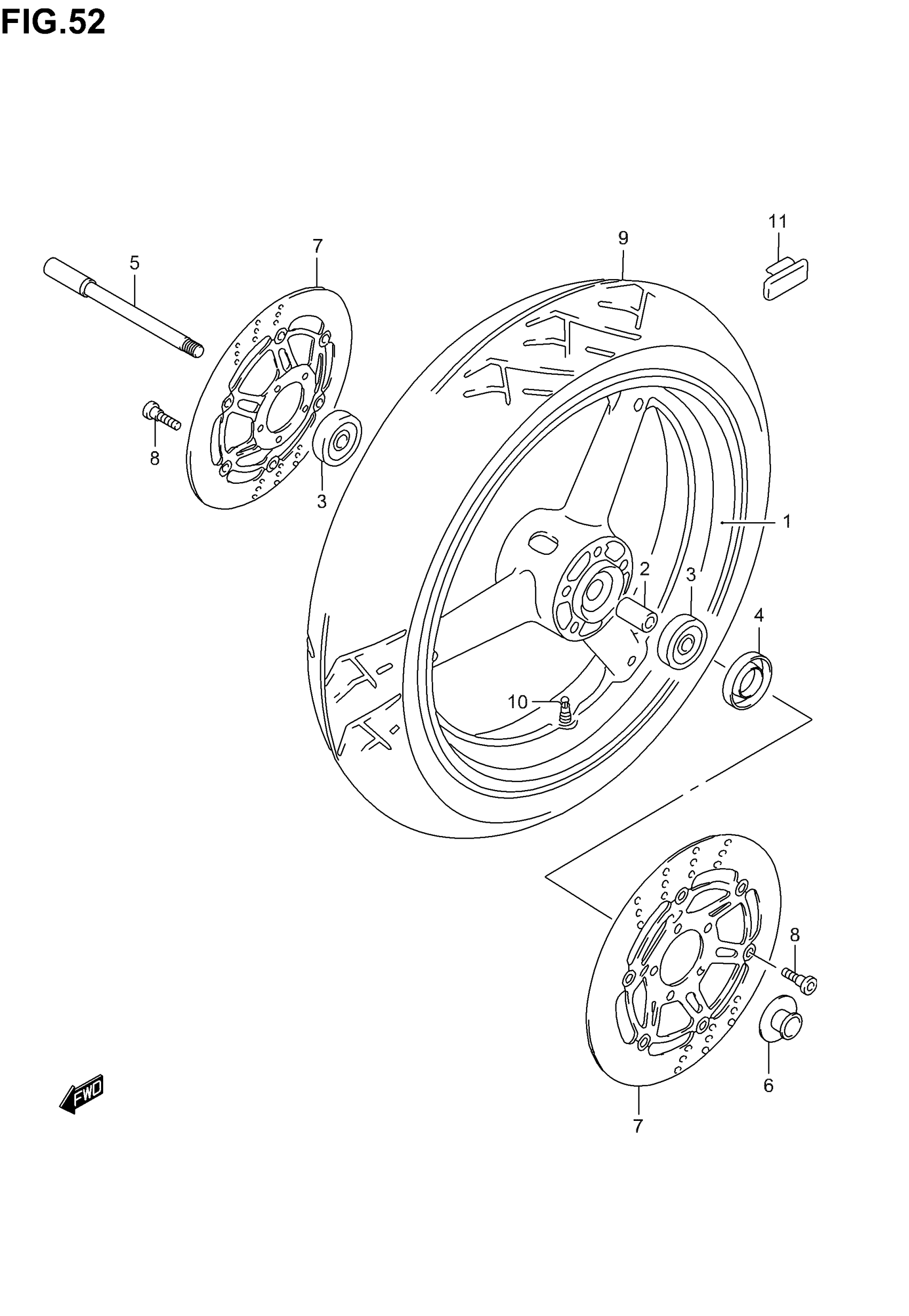 FIG.52

11
9
7
5
8
3
1
2
3
4
10
8
6
7
FWD