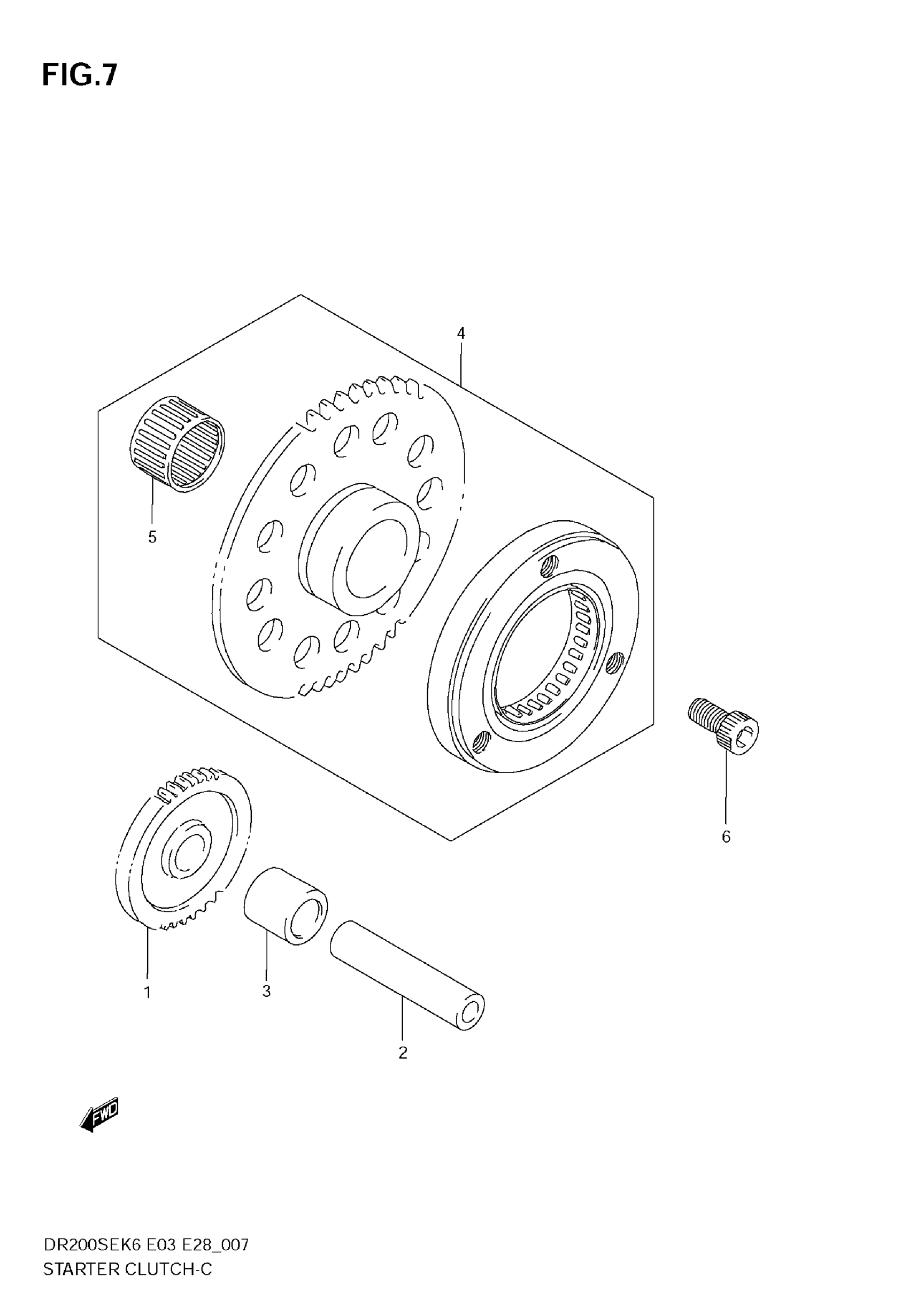 FIG.7

4

5

6

1

3

2

FWD

DR200SEK6 E03 E28_007
STARTER CLUTCH-C