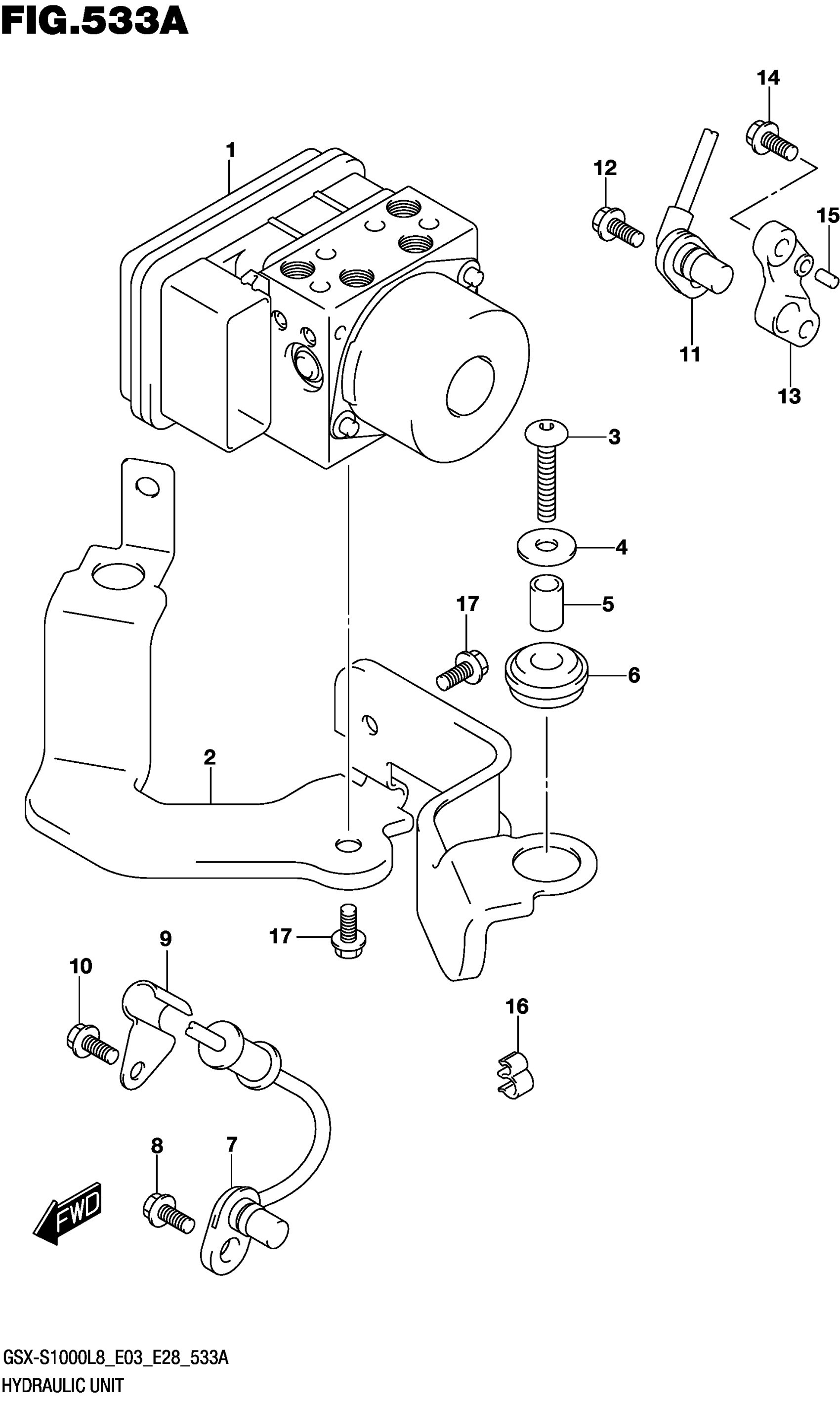 FIG.533A

14

1

12

15

11

13

3

4

17

5

6

2

17

9

10

16

8

7

FWD

GSX-S1000L8_E03_E28_533A
HYDRAULIC UNIT