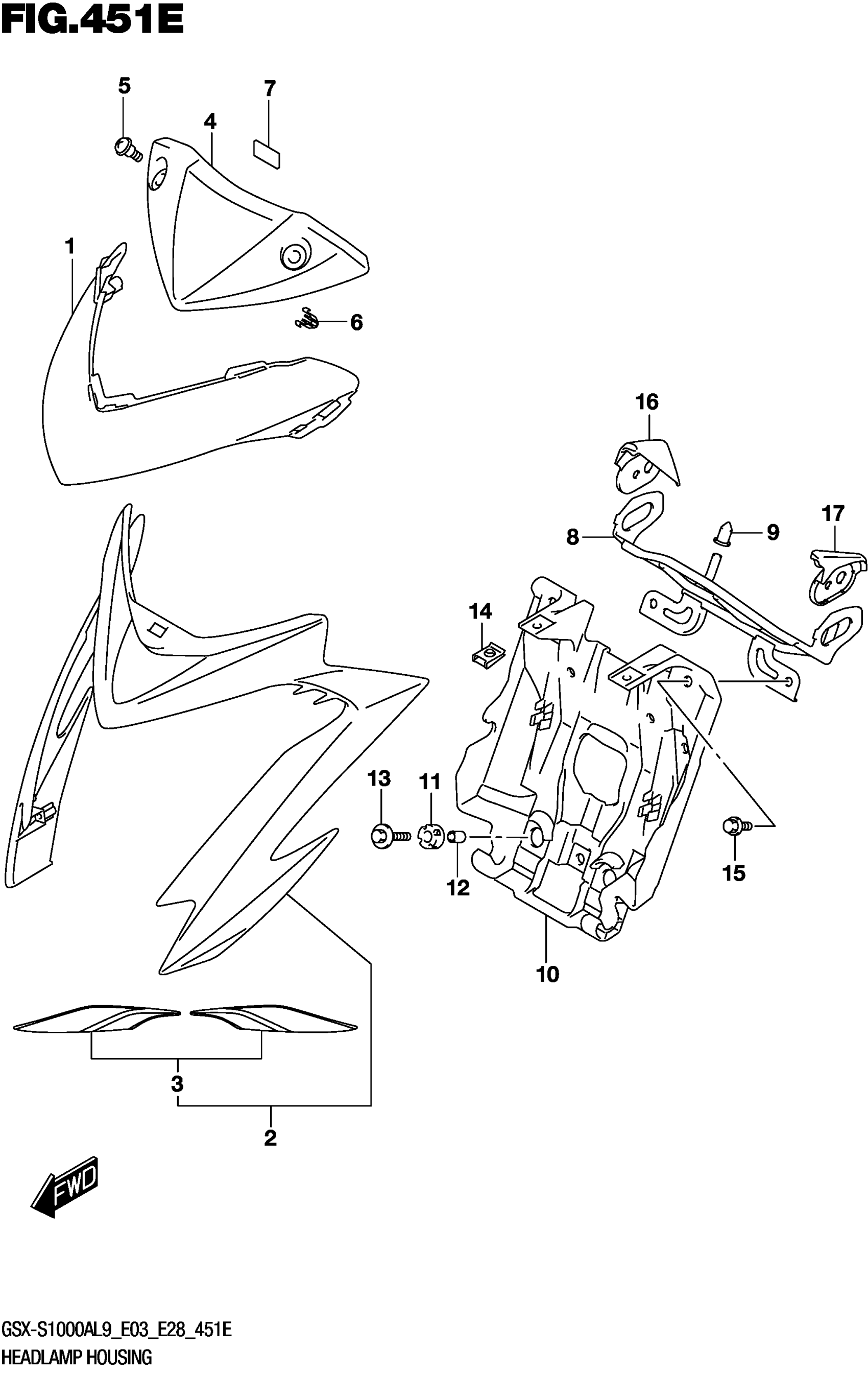 FIG.451E

5
7
4
1
6
16
17
8
9
14
13
11
12
15
10
3
2
FWD

GSX-S1000AL9_E03_E28_451E
HEADLAMP HOUSING